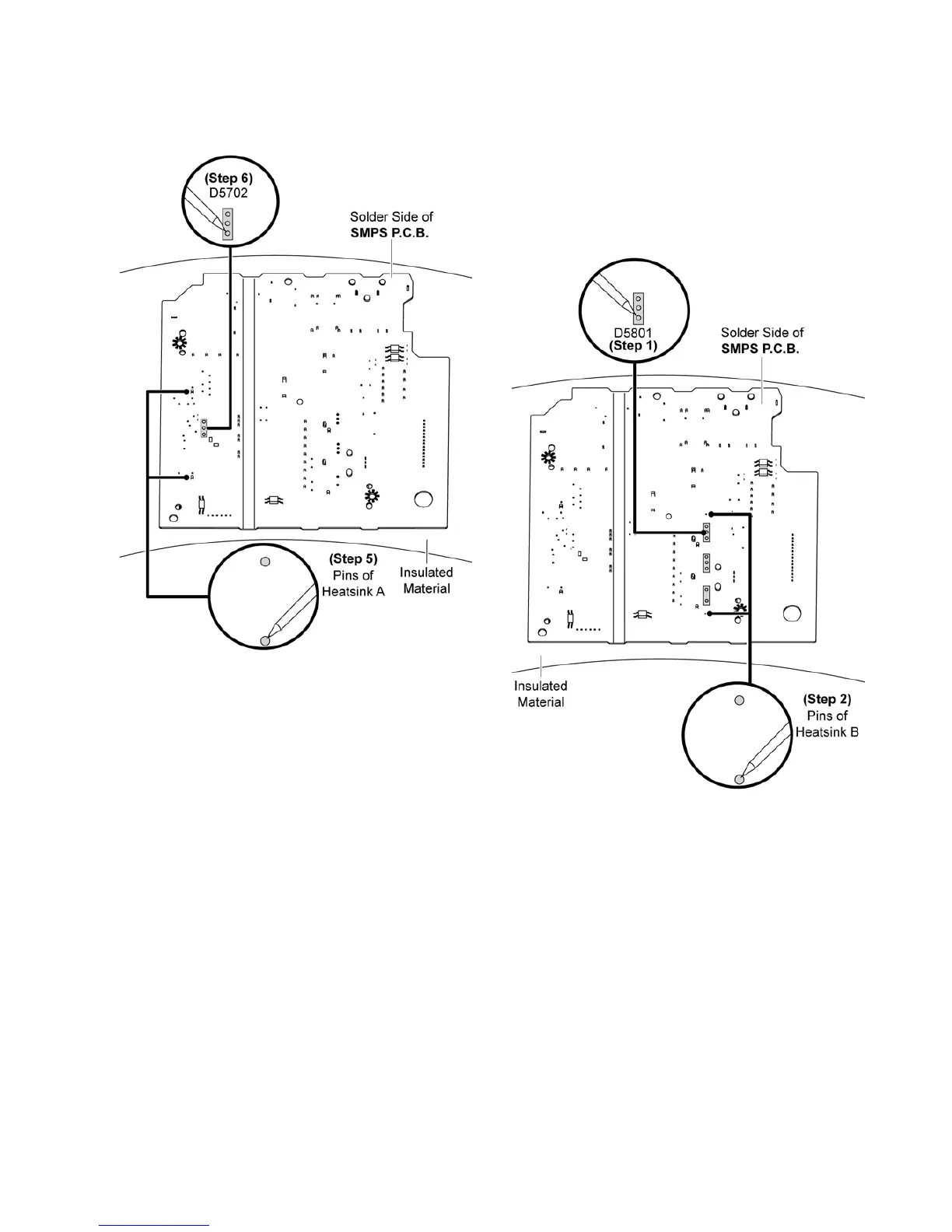 (Step 6)
D5702

Solder Side of
SMPS P.C.B.

(Step 5)
Pins of
Heatsink A

Insulated
Material

D5801
(Step 1)

Solder Side of
SMPS P.C.B.

Insulated
Material

(Step 2)
Pins of
Heatsink B