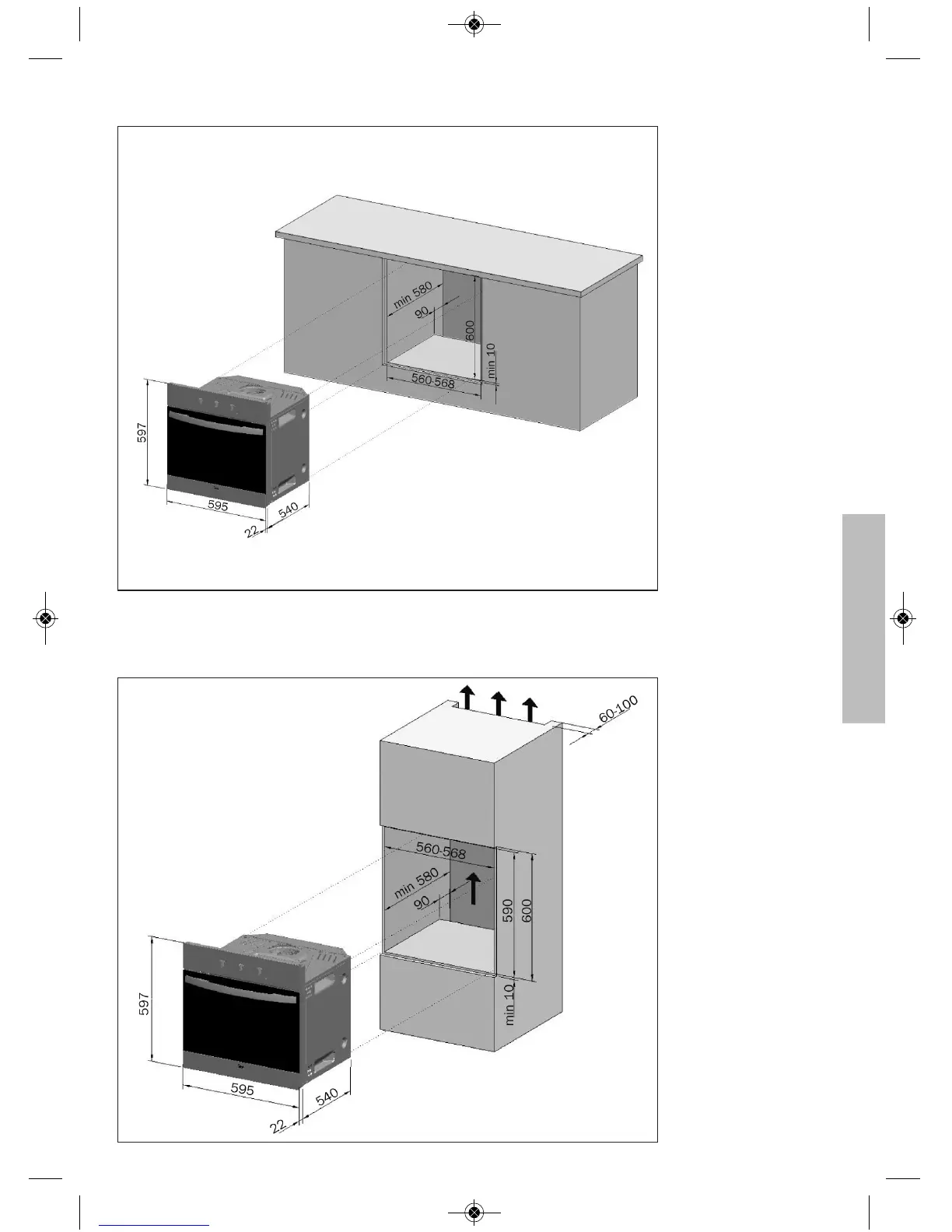 min 580
90
600
min 10
560-568
597
595
540
22

60-100
560-568
min 580
90
590
600
min 10
597
595
540
22