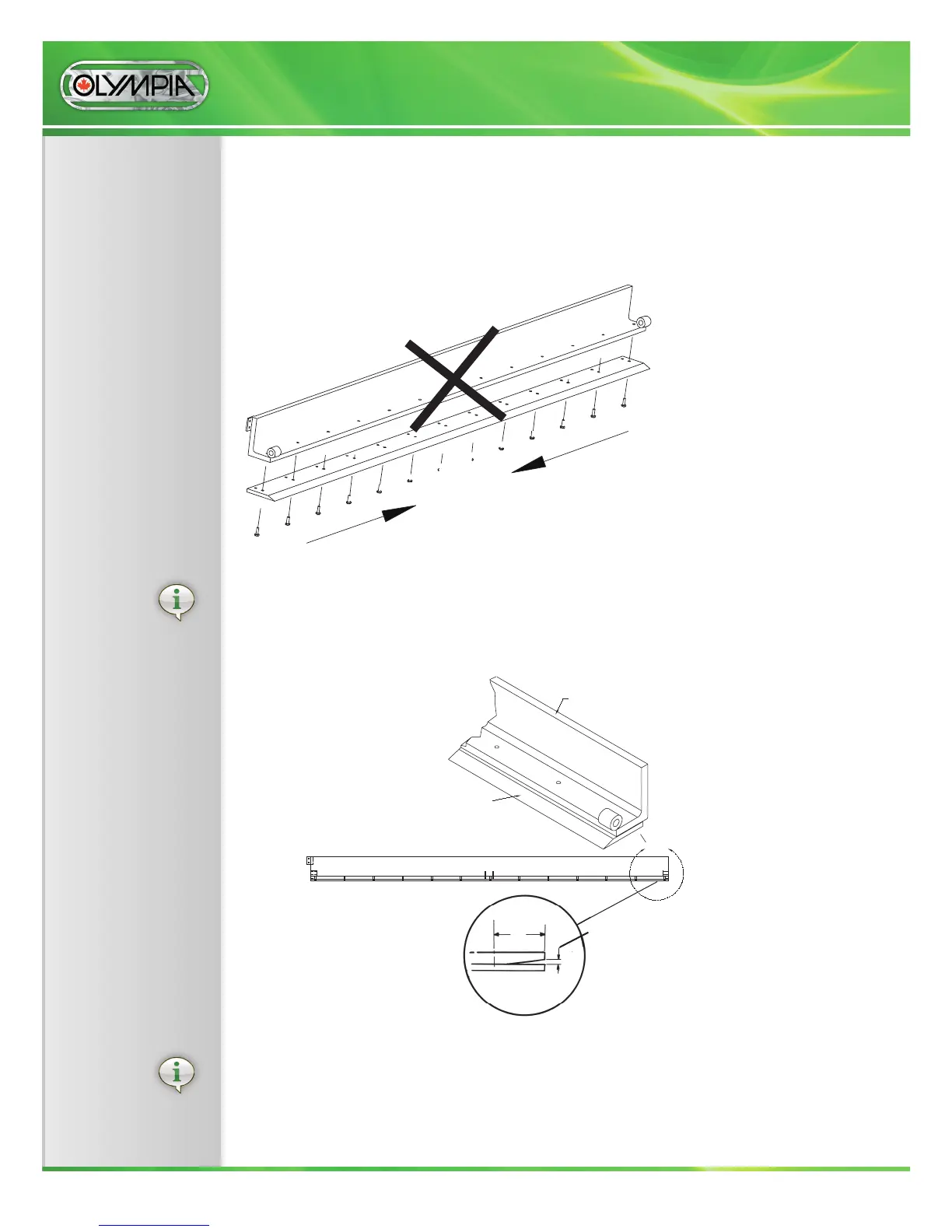 OLYMPIA