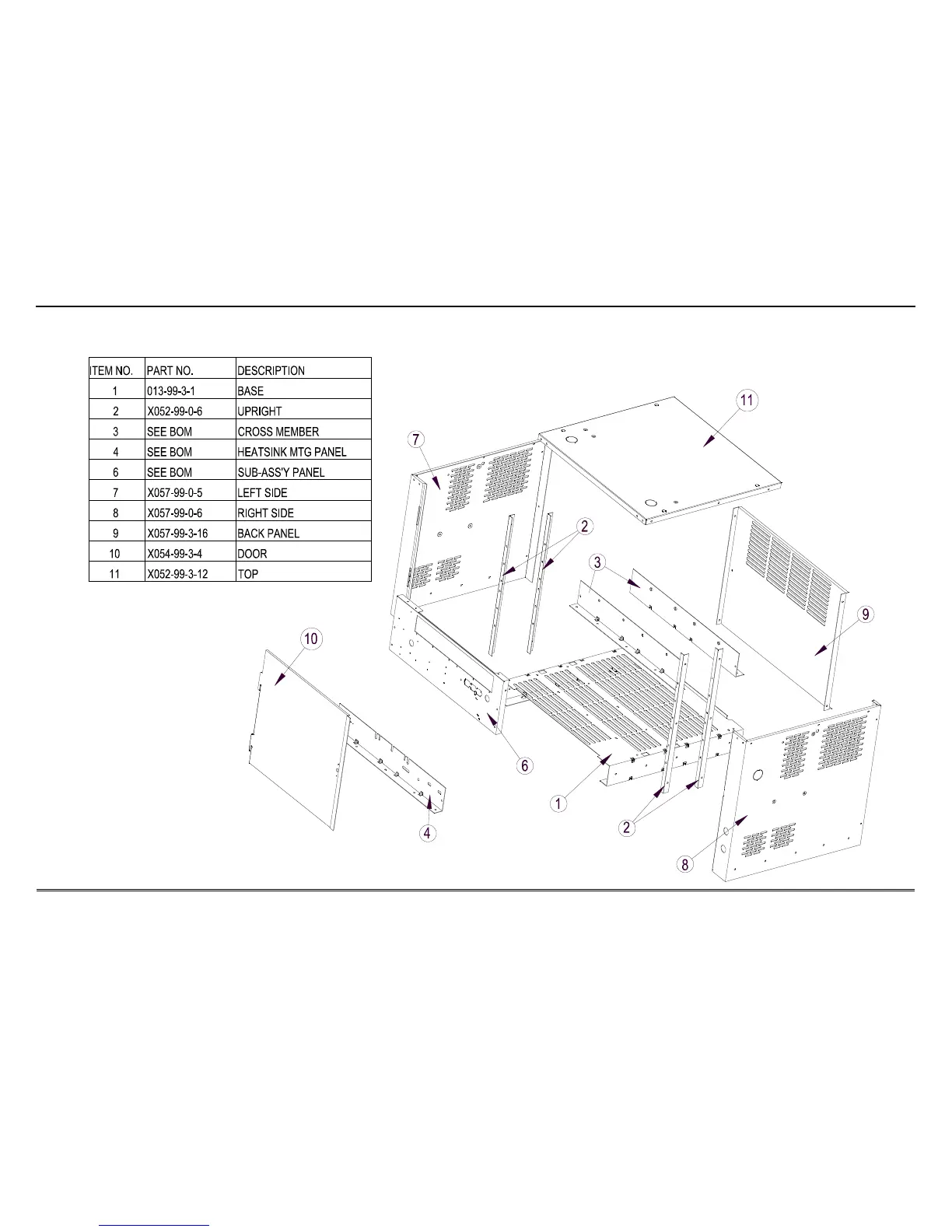 | ITEM NO. | PART NO. | DESCRIPTION |
|---|---|---|
| 1 | 013-99-3-1 | BASE |
| 2 | X052-99-0-6 | UPRIGHT |
| 3 | SEE BOM | CROSS MEMBER |
| 4 | SEE BOM | HEATSINK MTG PANEL |
| 6 | SEE BOM | SUB-ASS'Y PANEL |
| 7 | X057-99-0-5 | LEFT SIDE |
| 8 | X057-99-0-6 | RIGHT SIDE |
| 9 | X057-99-3-16 | BACK PANEL |
| 10 | X054-99-3-4 | DOOR |
| 11 | X052-99-3-12 | TOP |

11
7
2
3
9
10
6
1
2
4
8