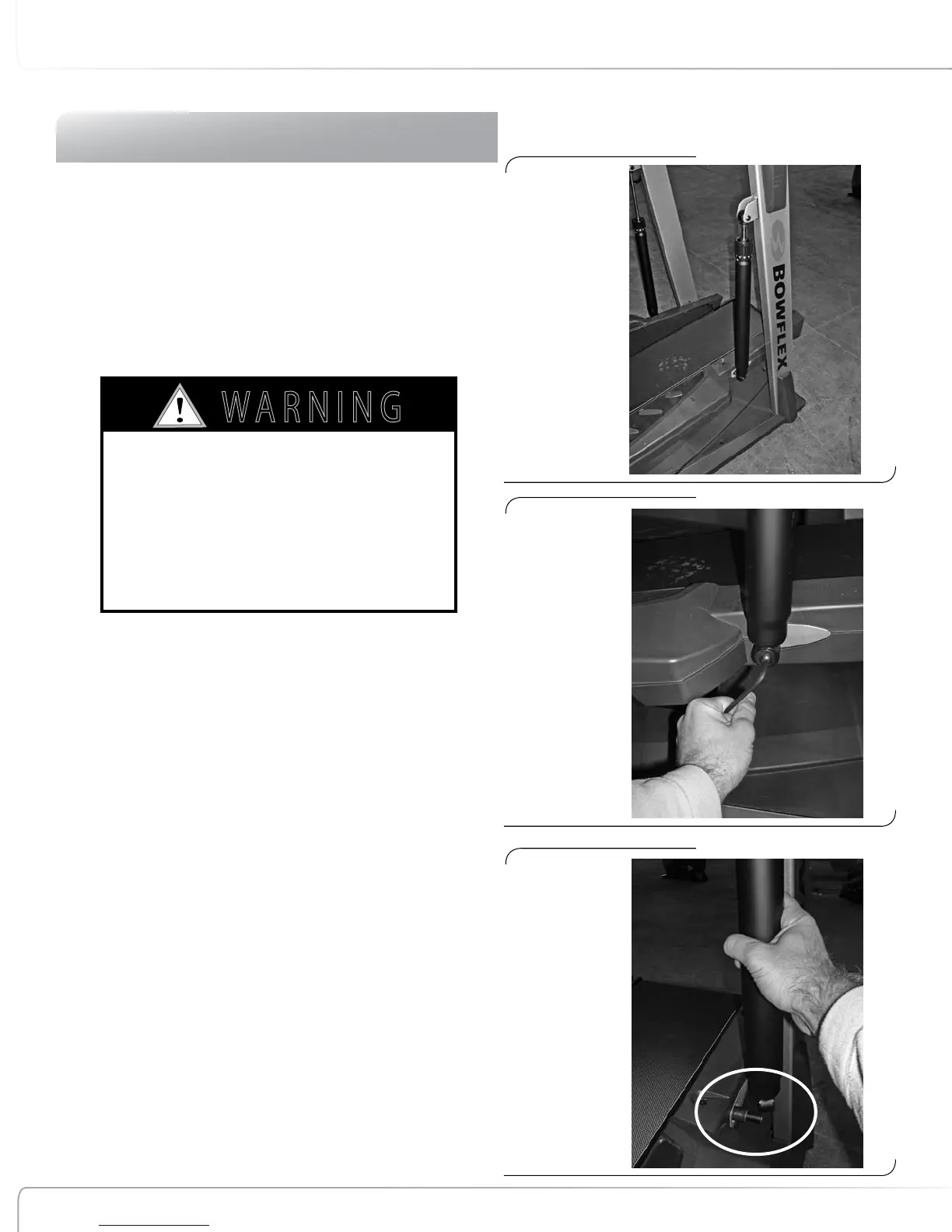 WARNING

BOWFLEX