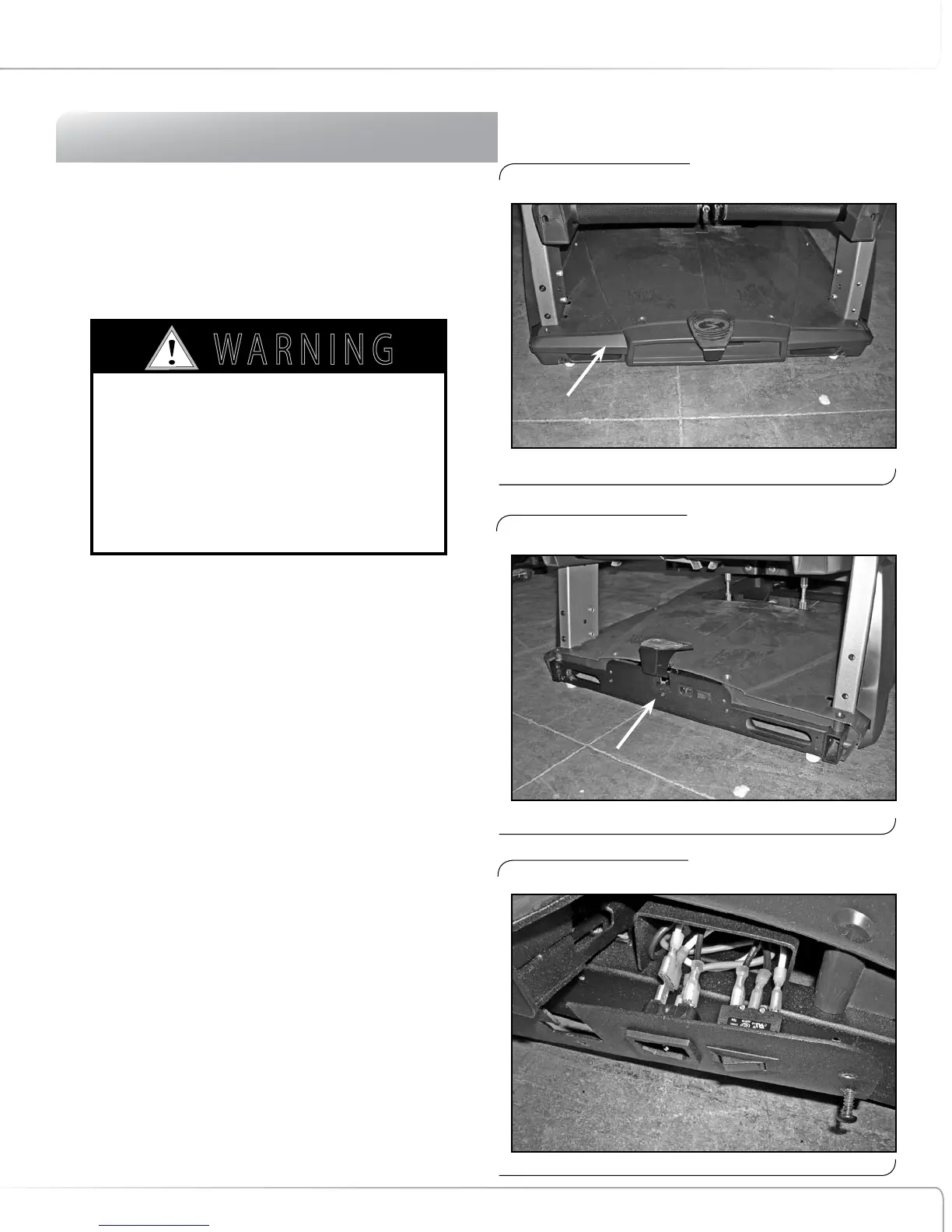 WARNING