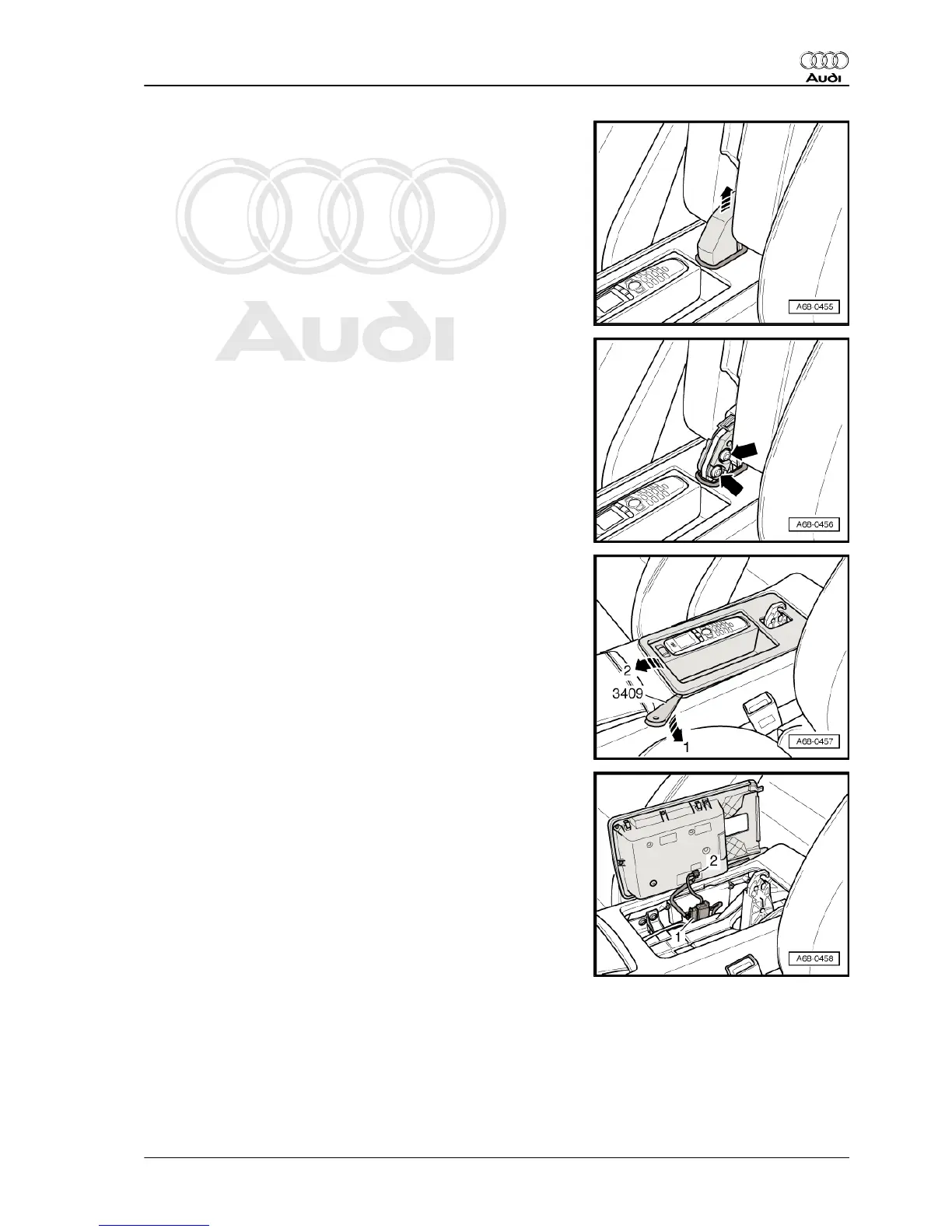 Audi

Audi

A68-0455

A68-0456

2

3409

1

A68-0457

2

1

A68-0458