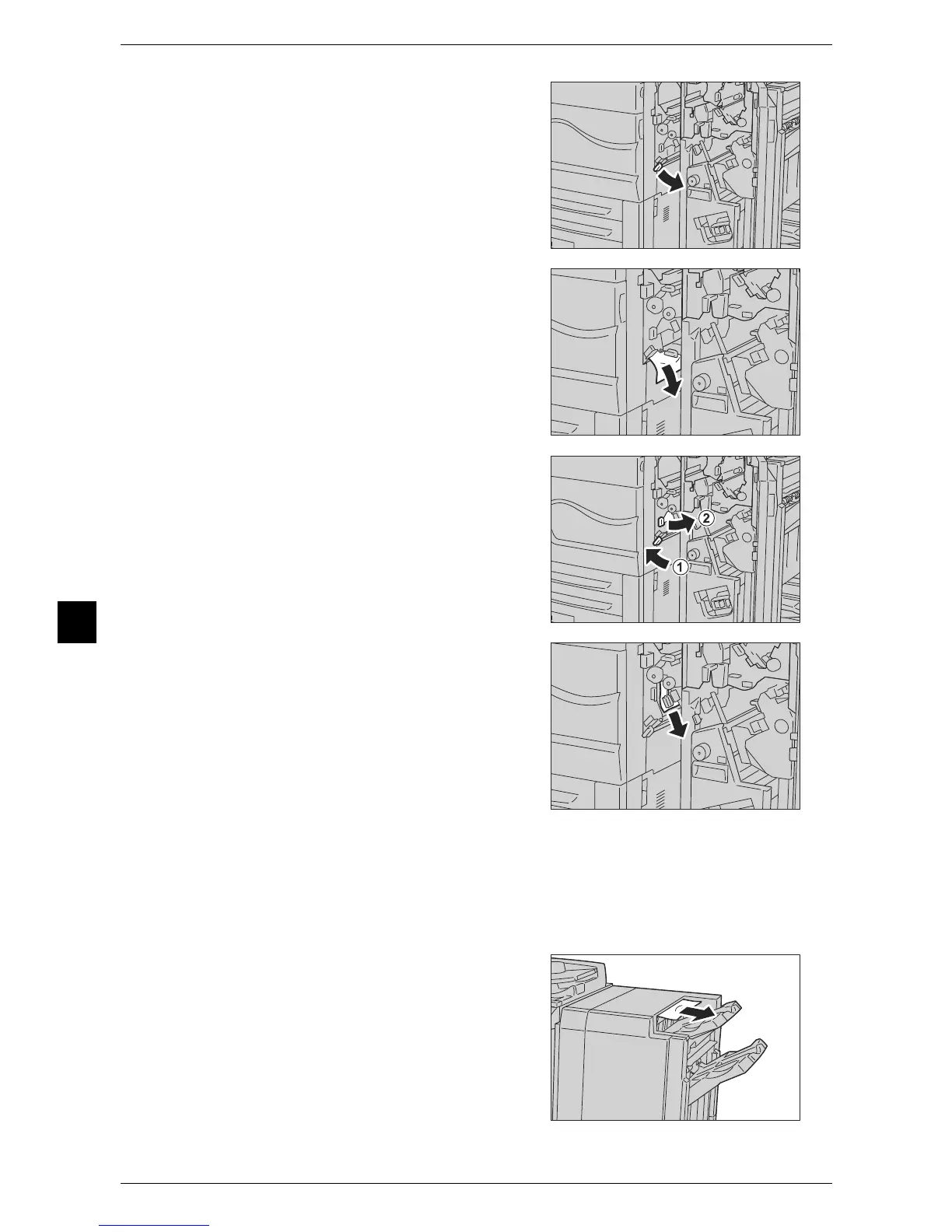 2

1