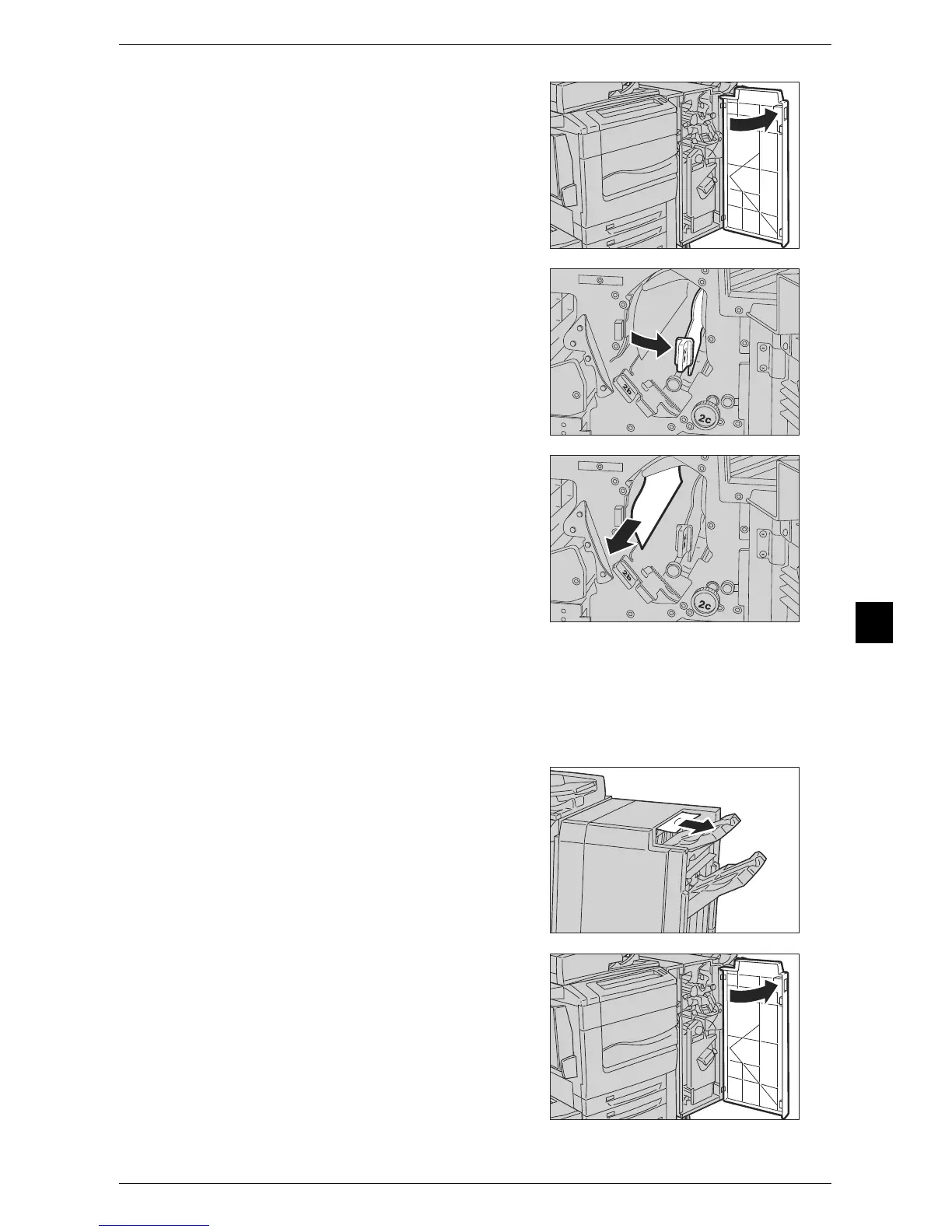 2b

2c

2b

2c