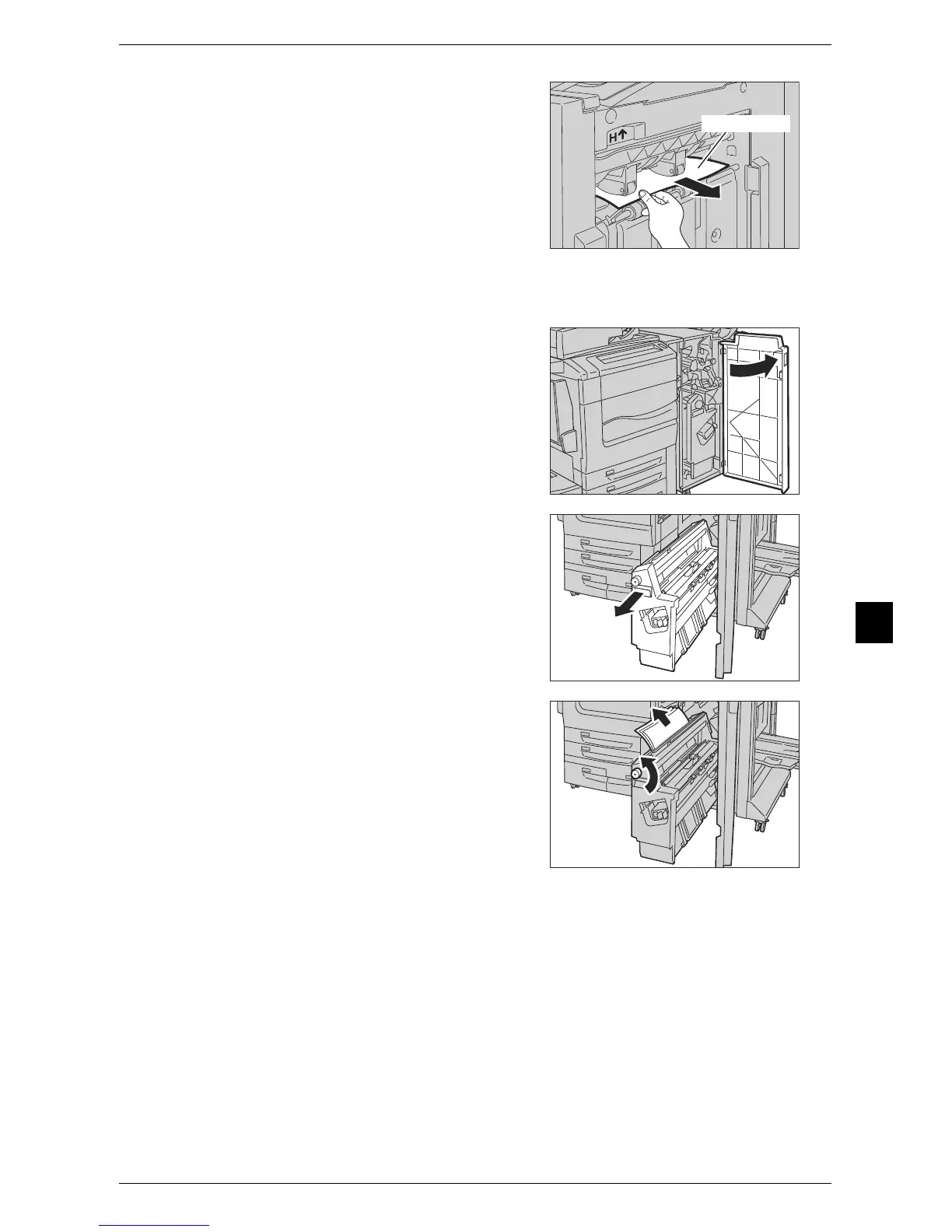 H