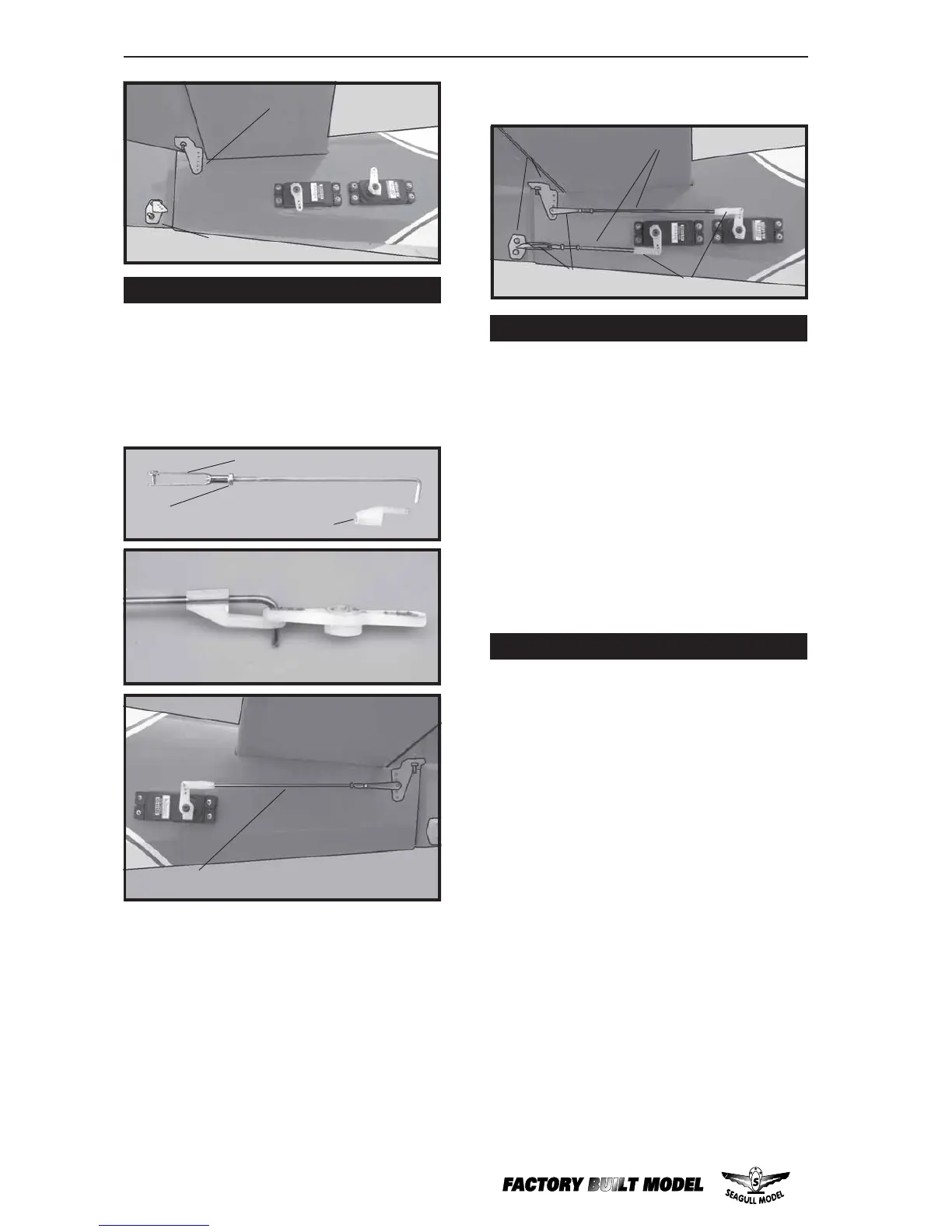 FACTORY BUILT MODEL

SEAGULL MODEL