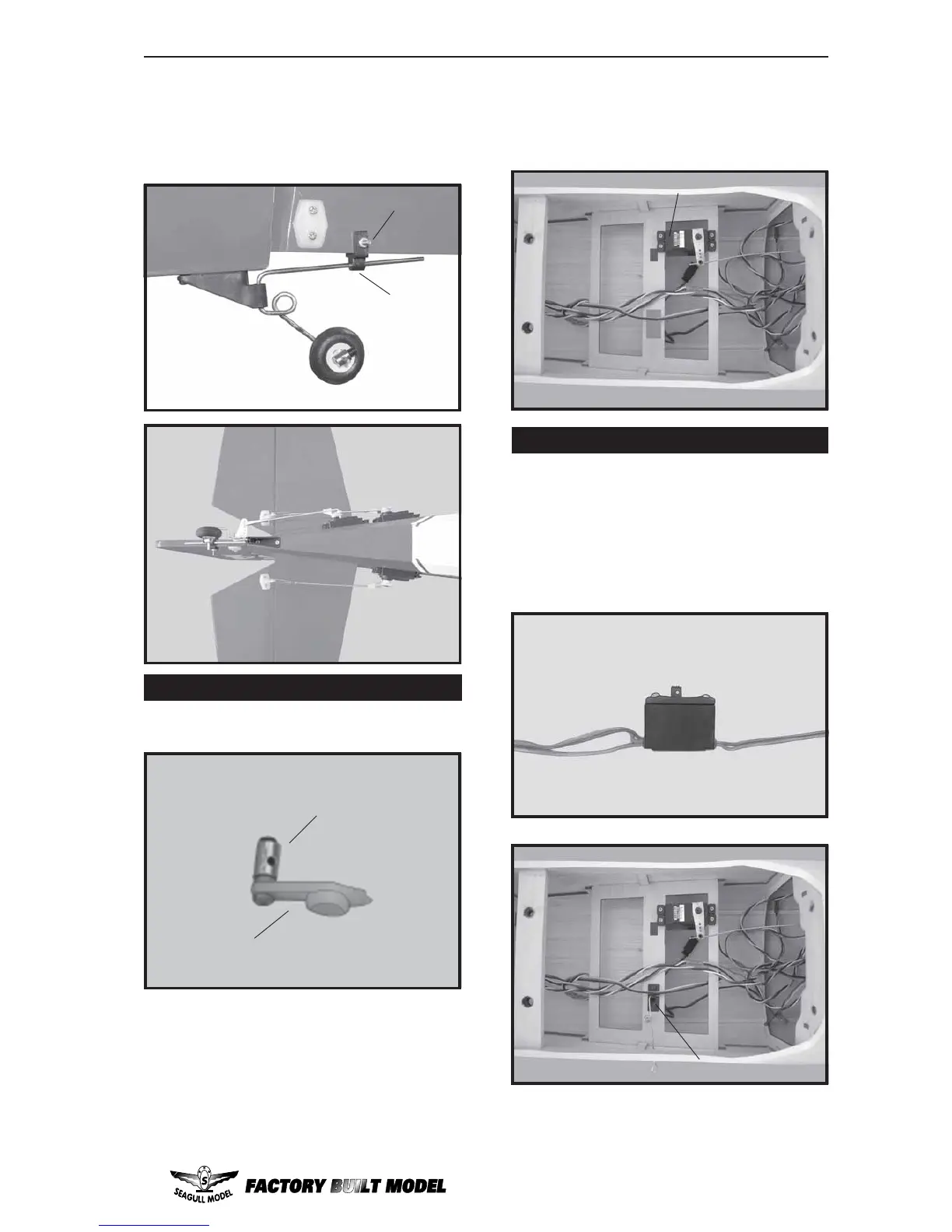 SEAGULL MODEL FACTORY BUILT MODEL