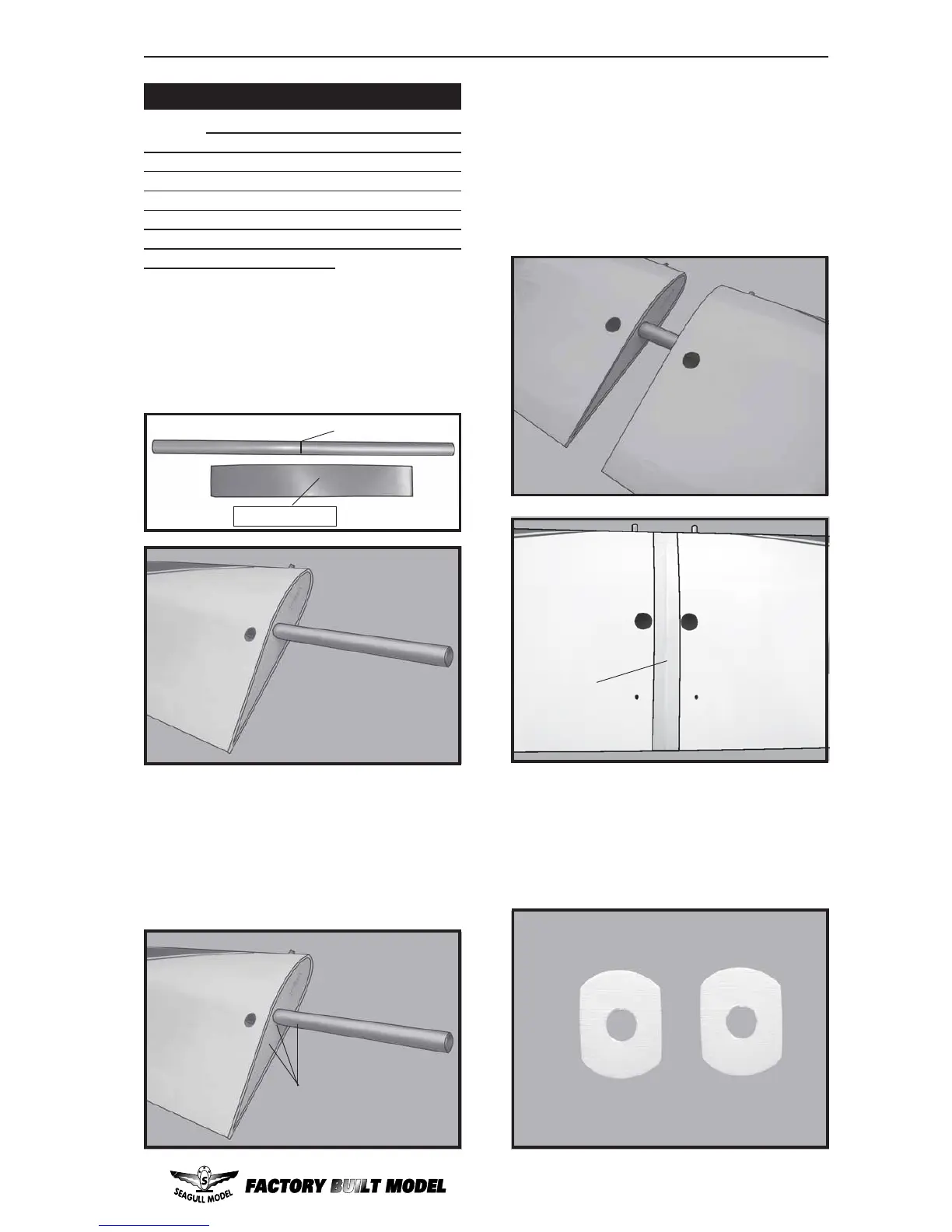 SEAGULL MODEL

FACTORY BUILT MODEL