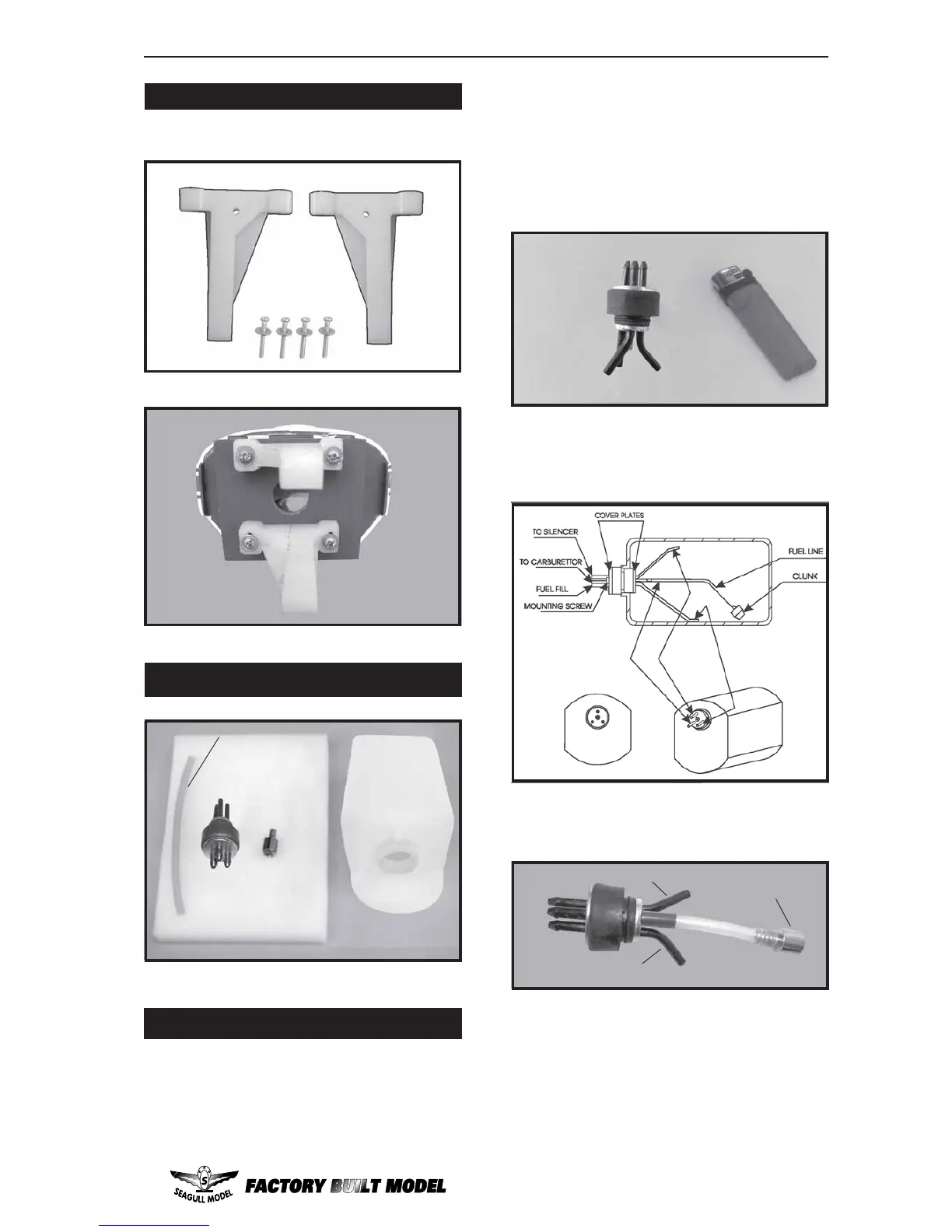 COVER PLATES
TO SILENCER
TO CARBURETTOR
FUEL FILL
MOUNTING SCREW
FUEL LINE
CLUNK

SEAGULL MODEL FACTORY BUILT MODEL