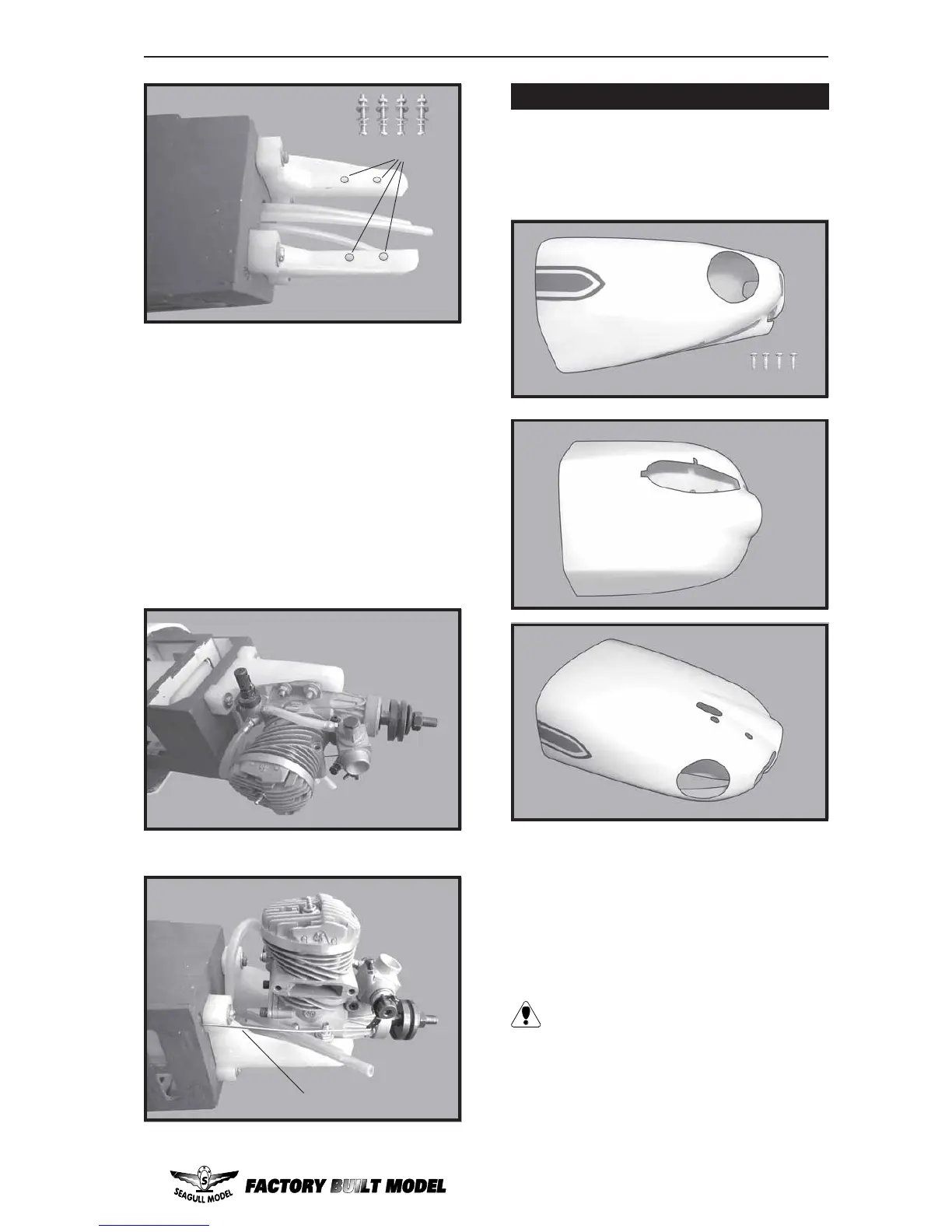 SEAGULL MODEL

FACTORY BUILT MODEL