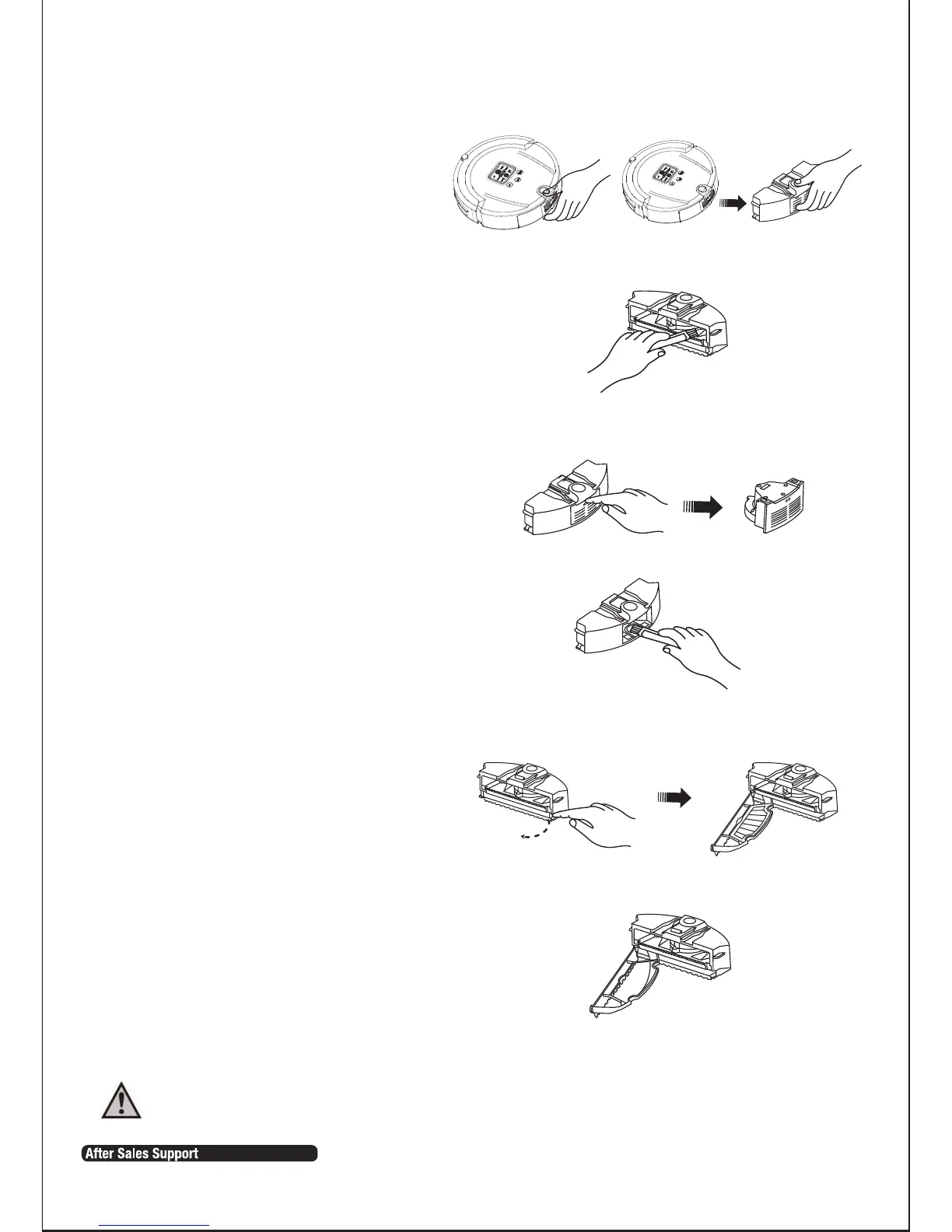 After Sales Support