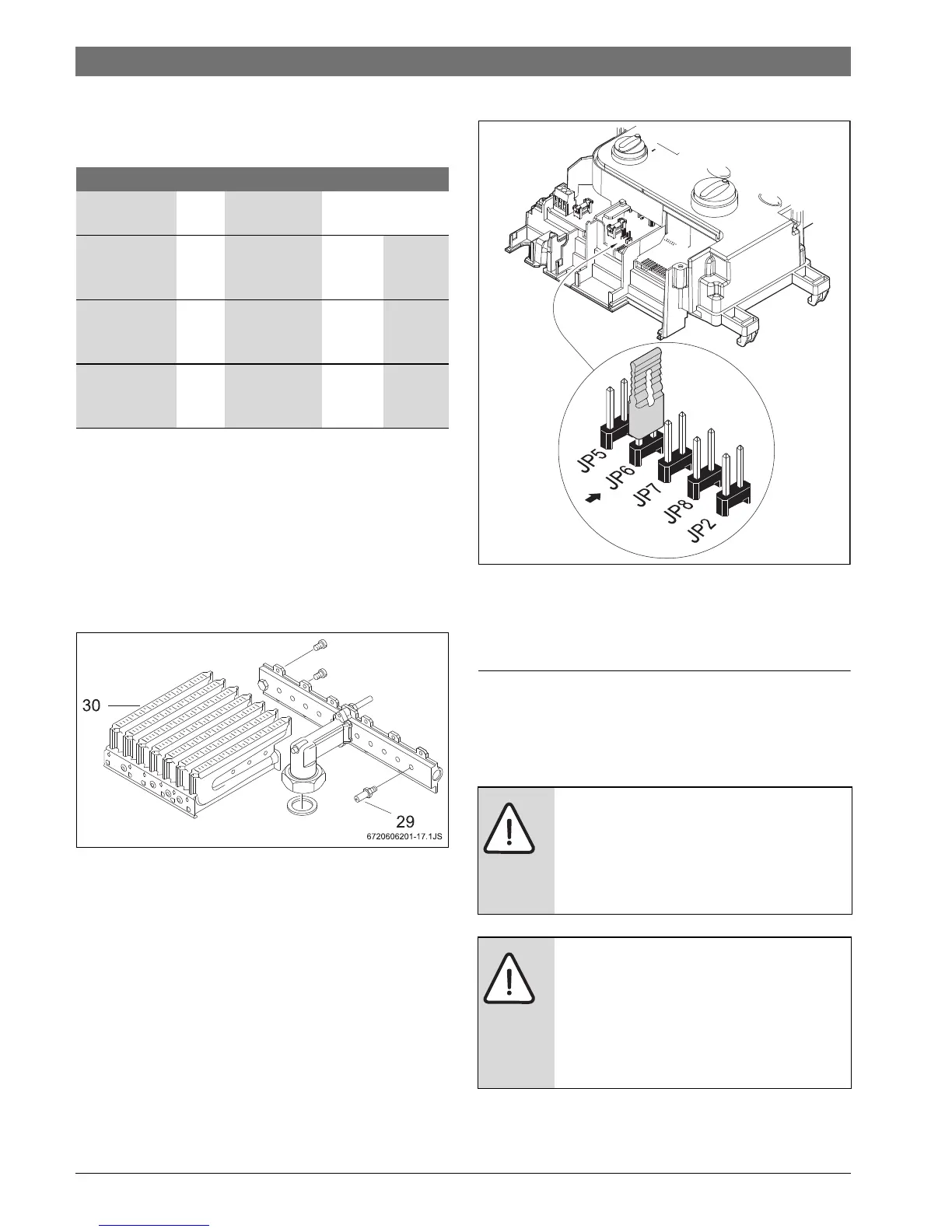 30

29

6720606201-17.1JS

JP5

JP6

JP7

JP8

JP2