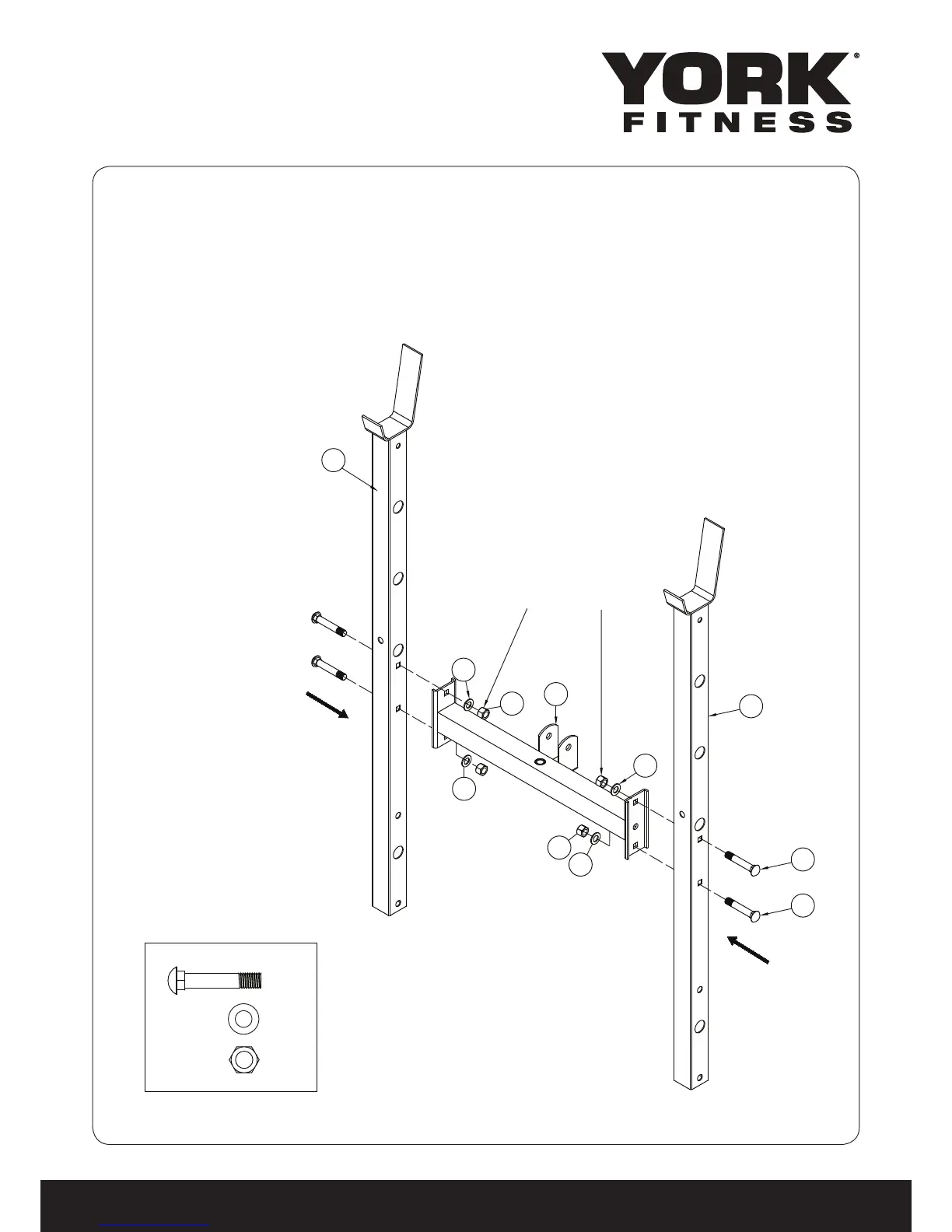 YORK®
FITNESS