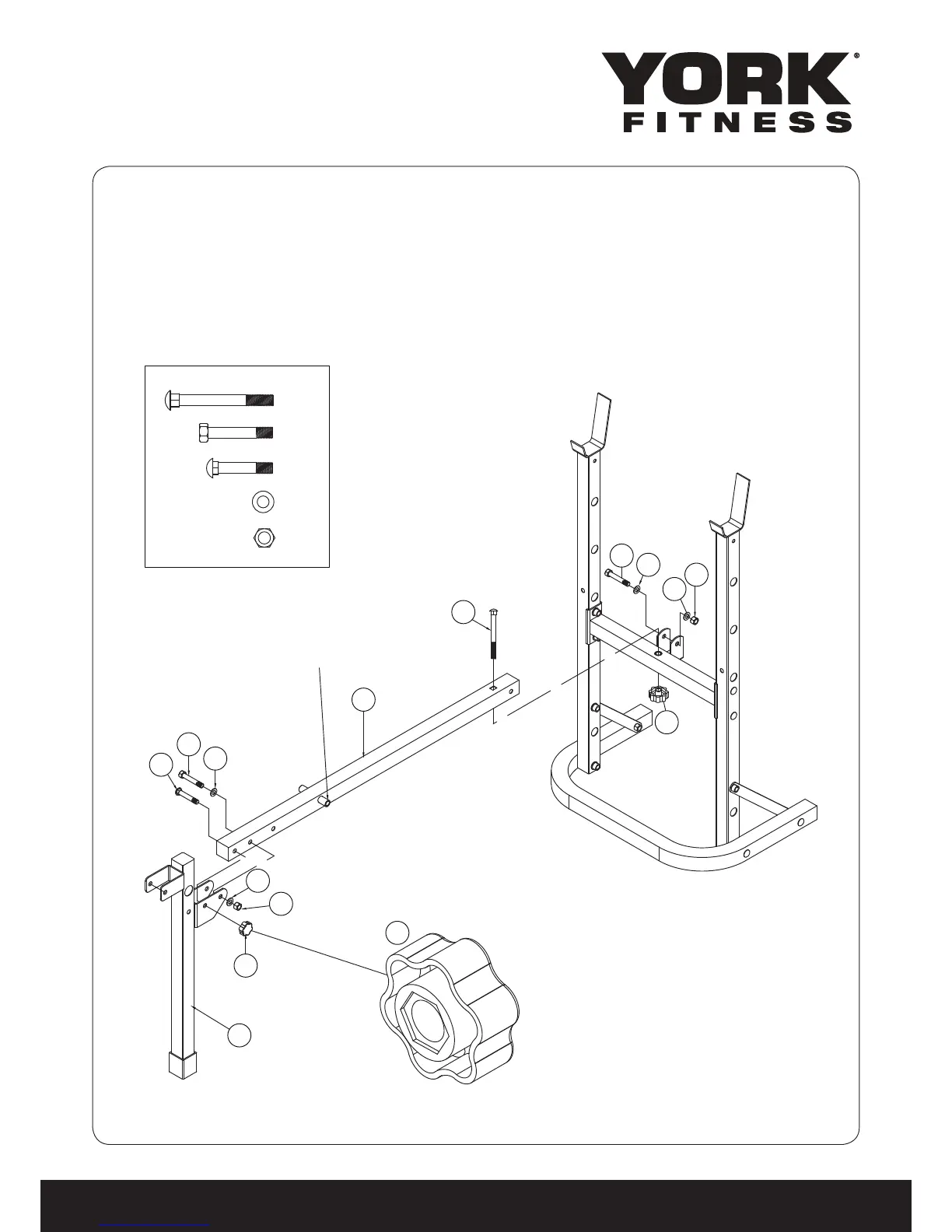 YORK®
FITNESS