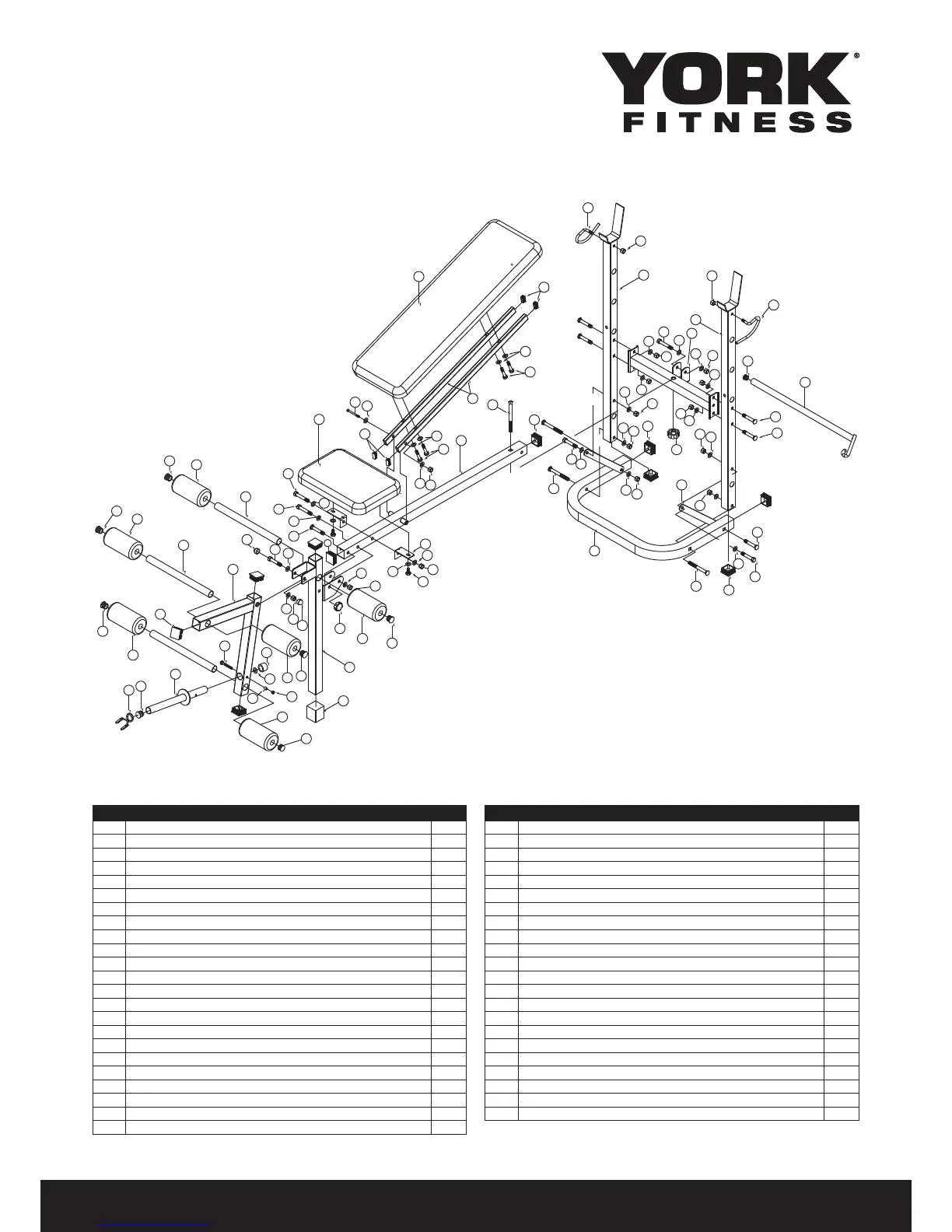 YORK®
FITNESS