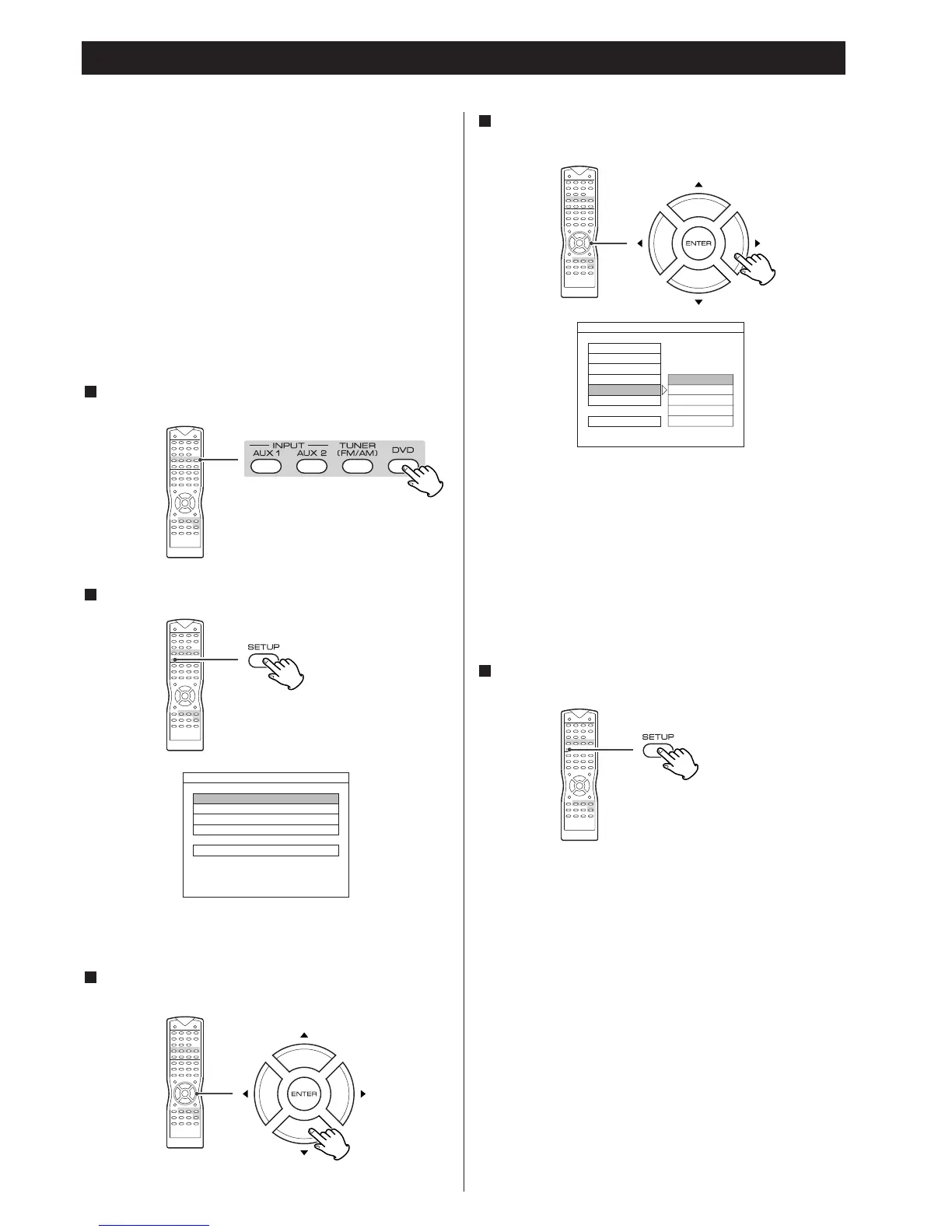 INPUT
AUX 1
AUX 2
TUNER (FM/AM)
DVD

SETUP

ENTER

ENTER

SETUP