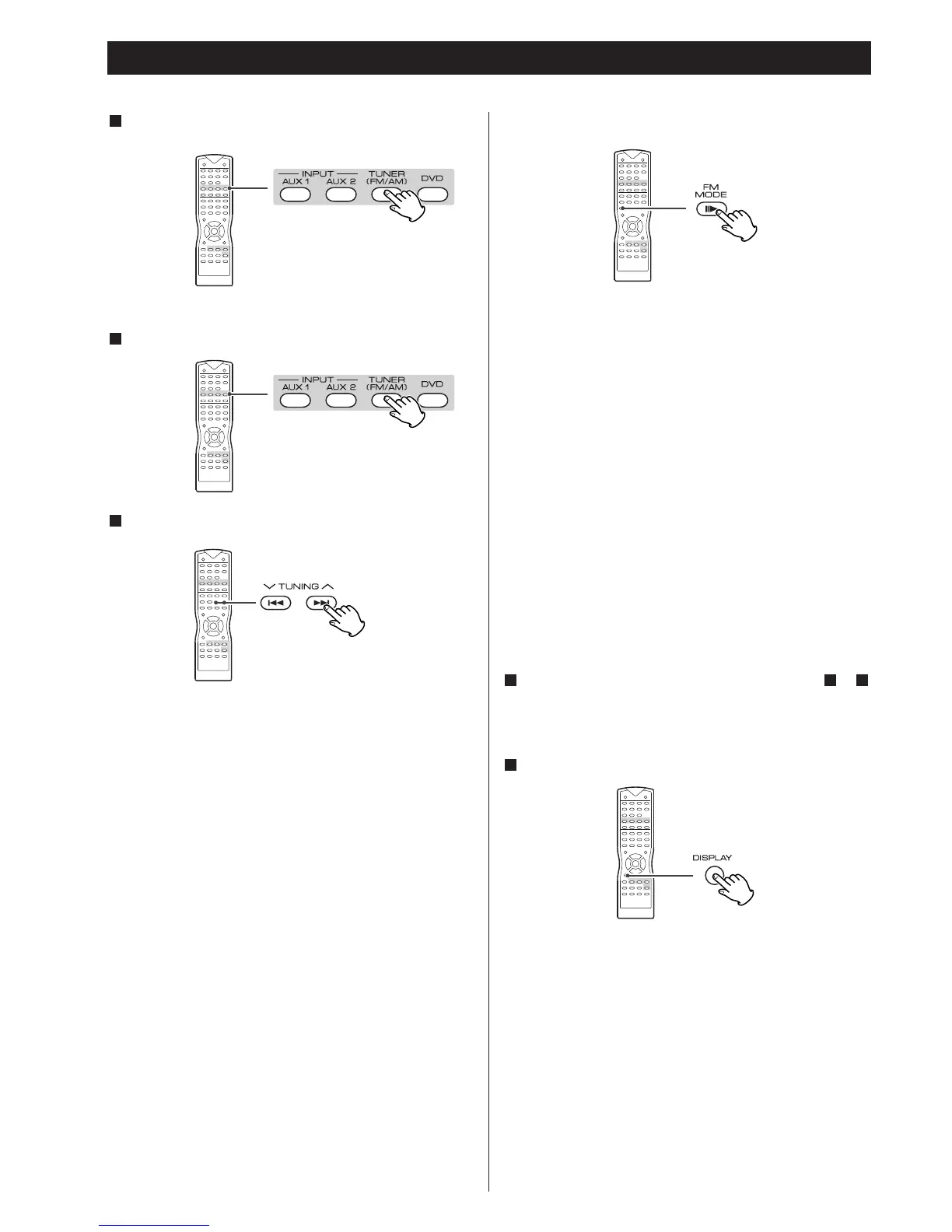 INPUT
AUX 1
AUX 2
TUNER (FM/AM)
DVD

INPUT
AUX 1
AUX 2
TUNER (FM/AM)
DVD

TUNING

FM MODE

DISPLAY