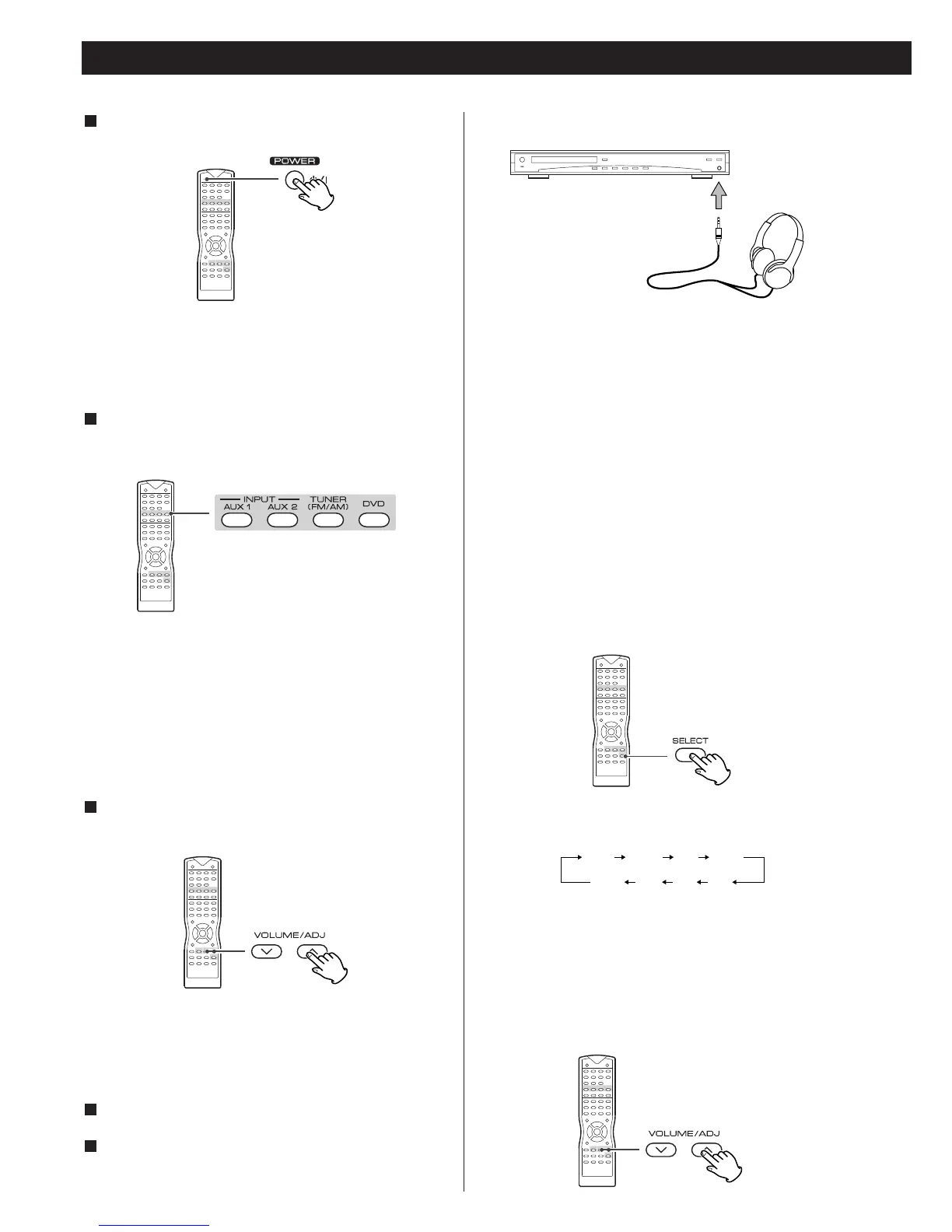 POWER

INPUT
AUX 1
AUX 2
TUNER (FM/AM)
DVD

VOLUME/ADJ

SELECT

VOLUME/ADJ