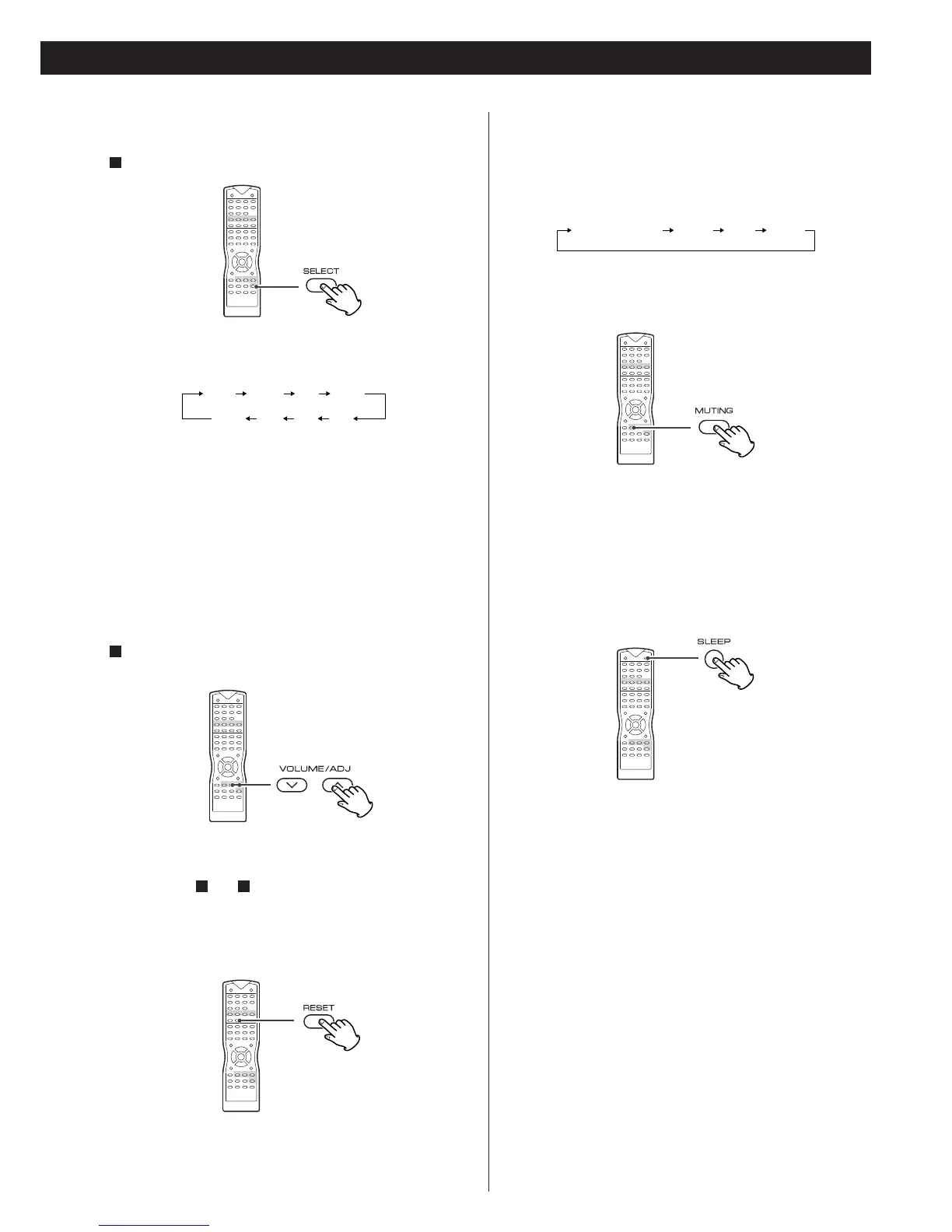 SELECT

MUTING

SLEEP

VOLUME/ADJ

RESET