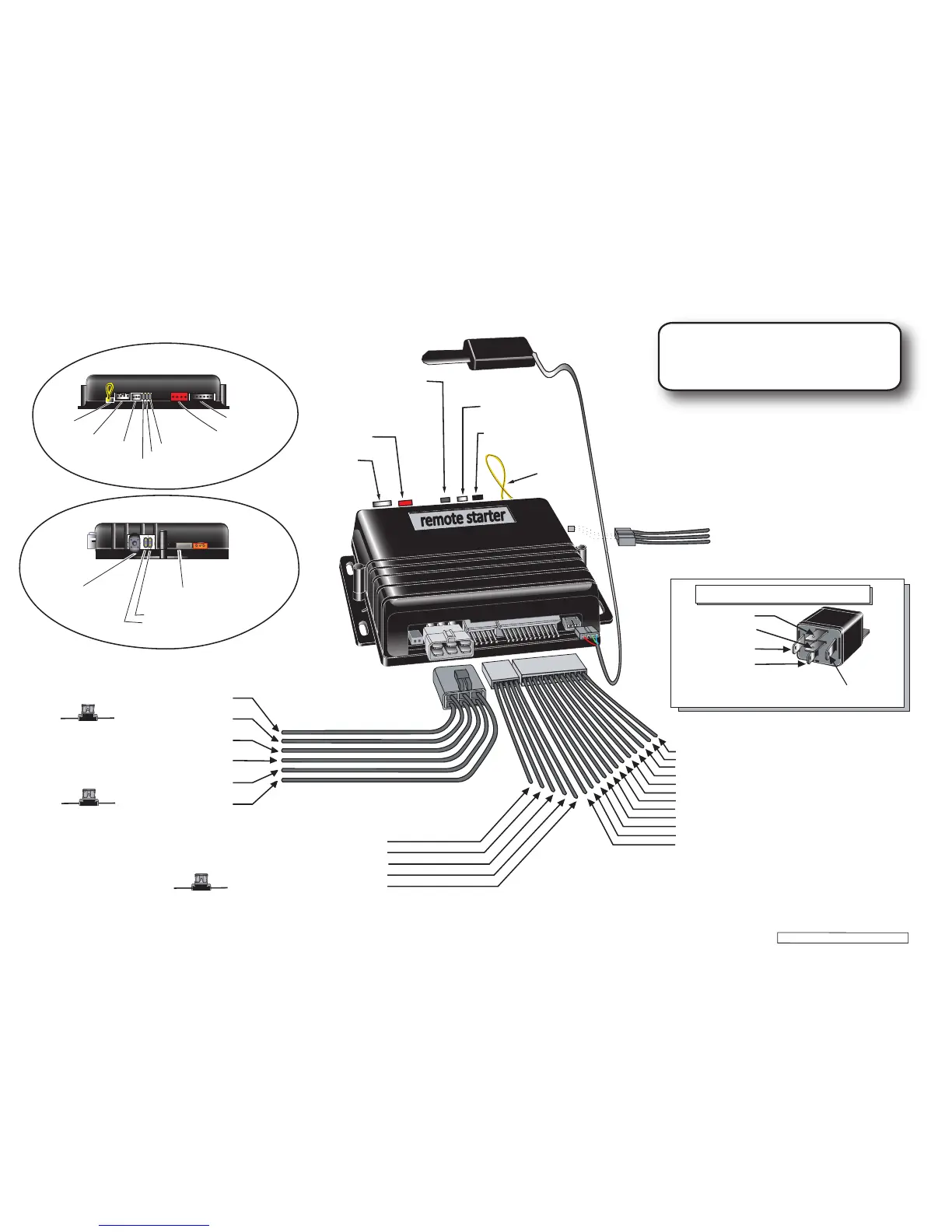 remote starter