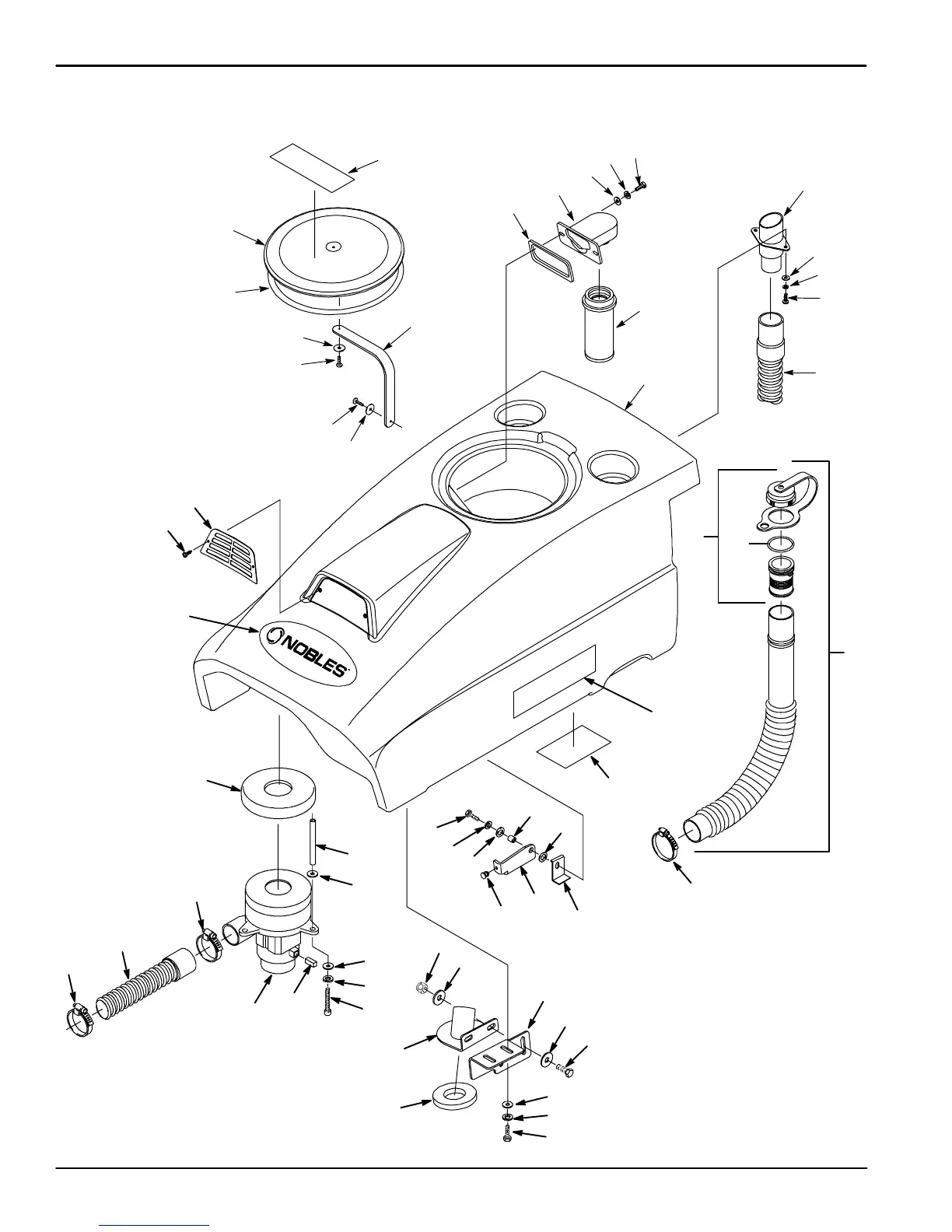 NOBLES