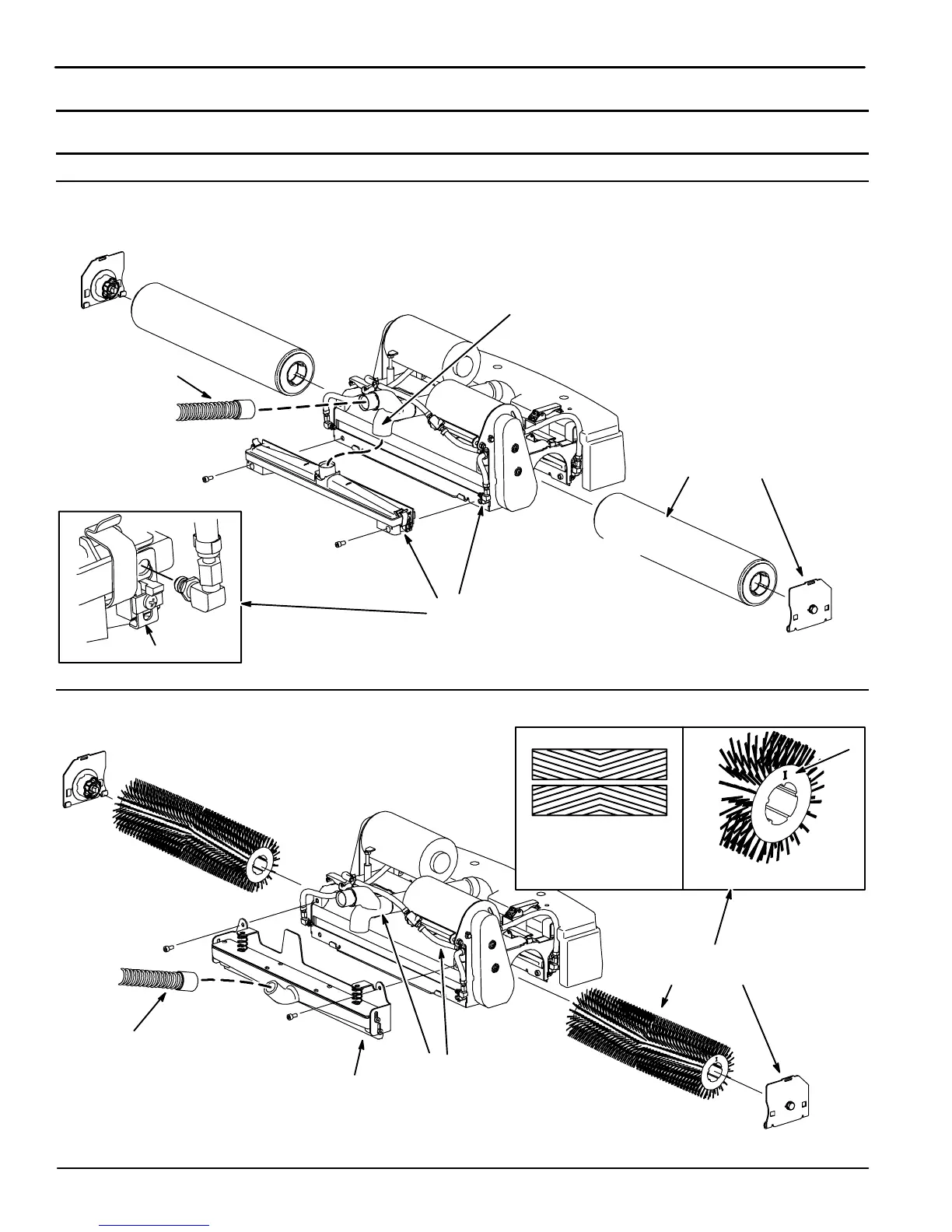 I