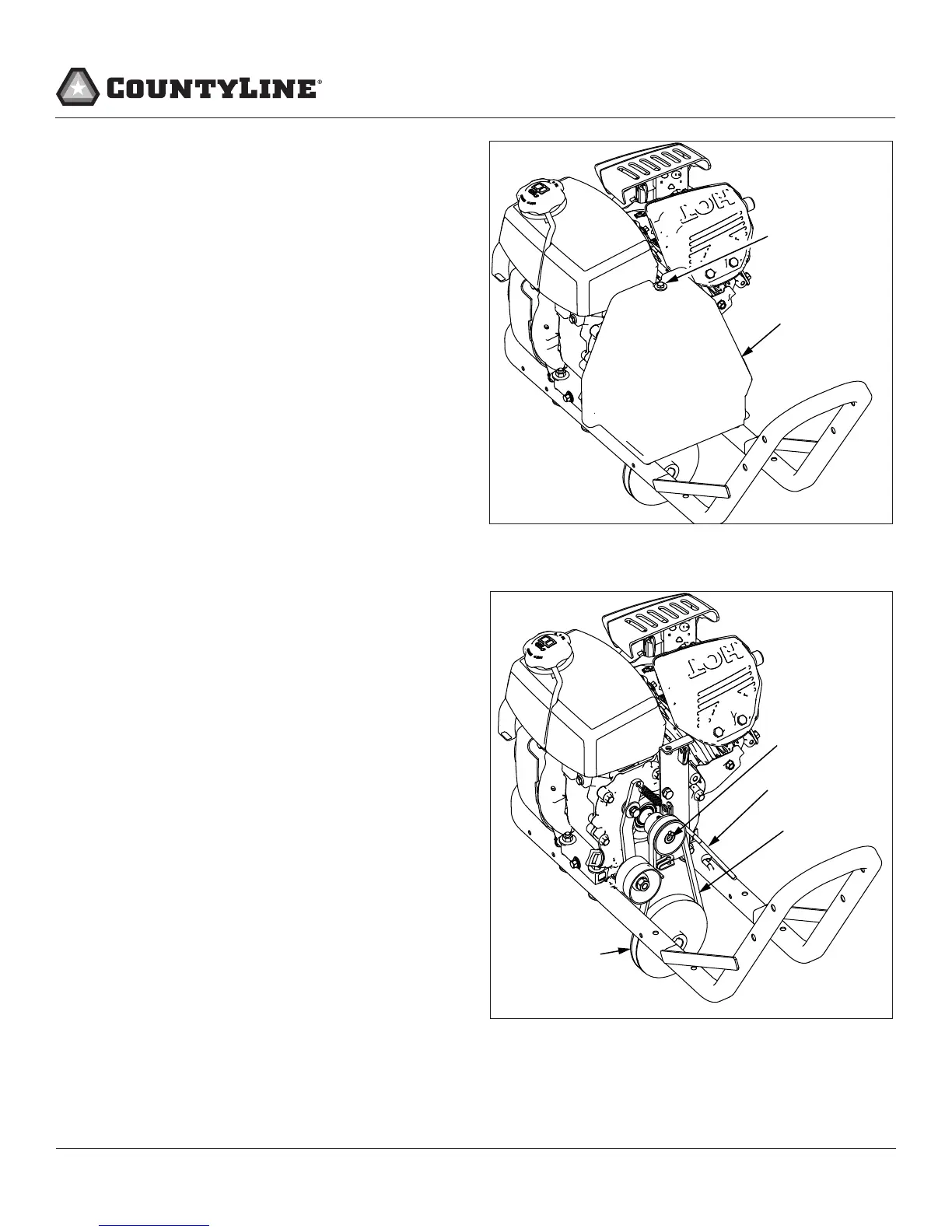 COUNTYLINE®

HOT

HOT