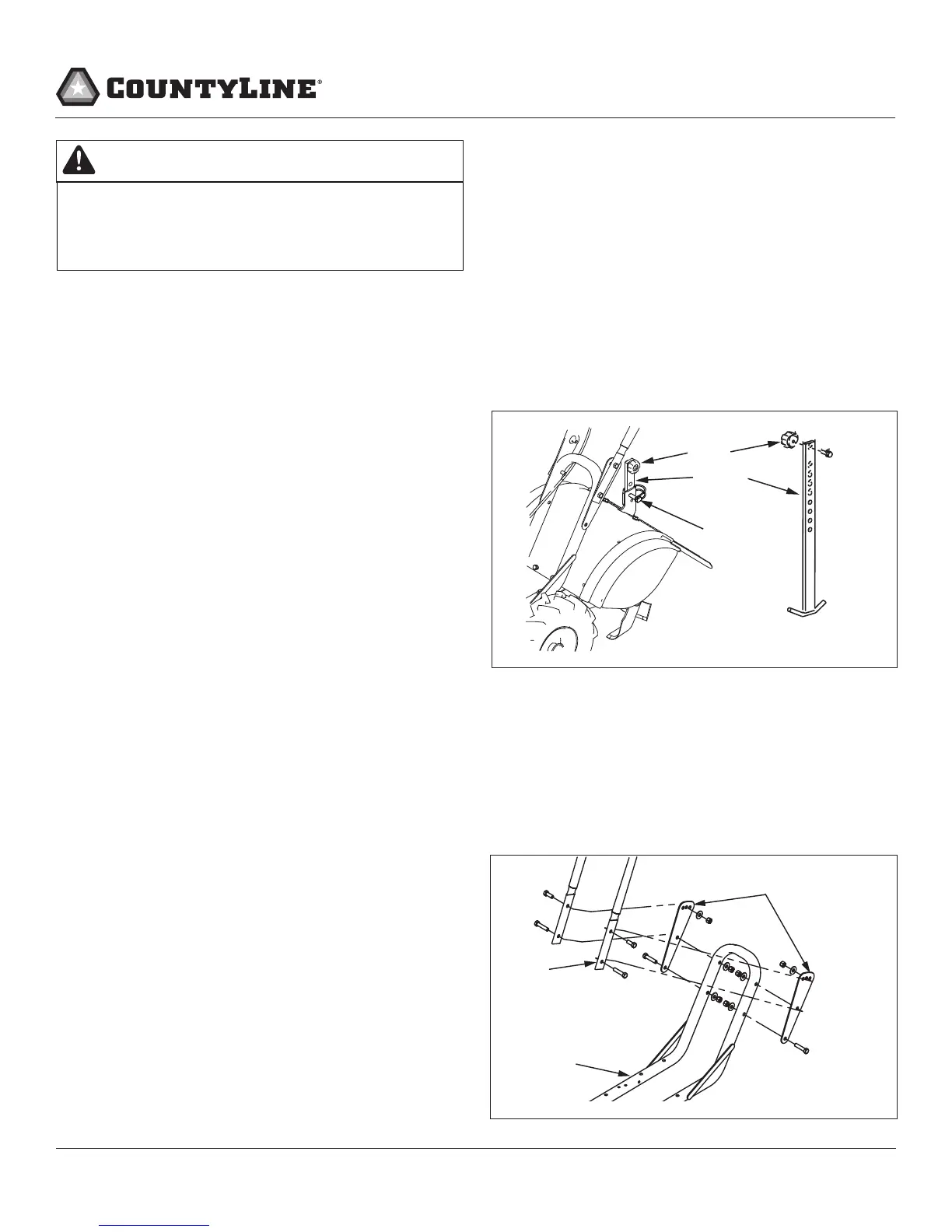 COUNTYLINE®