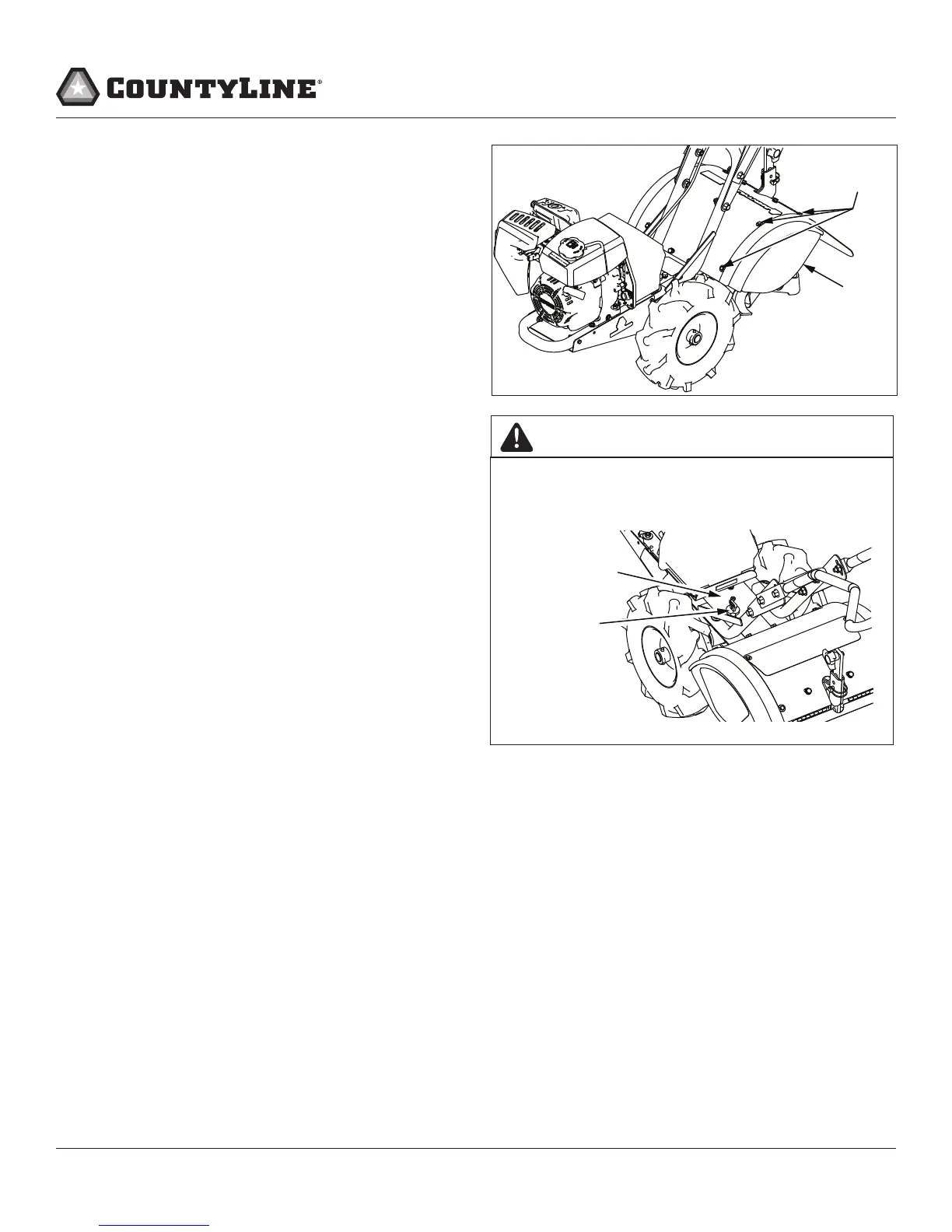 COUNTYLINE®