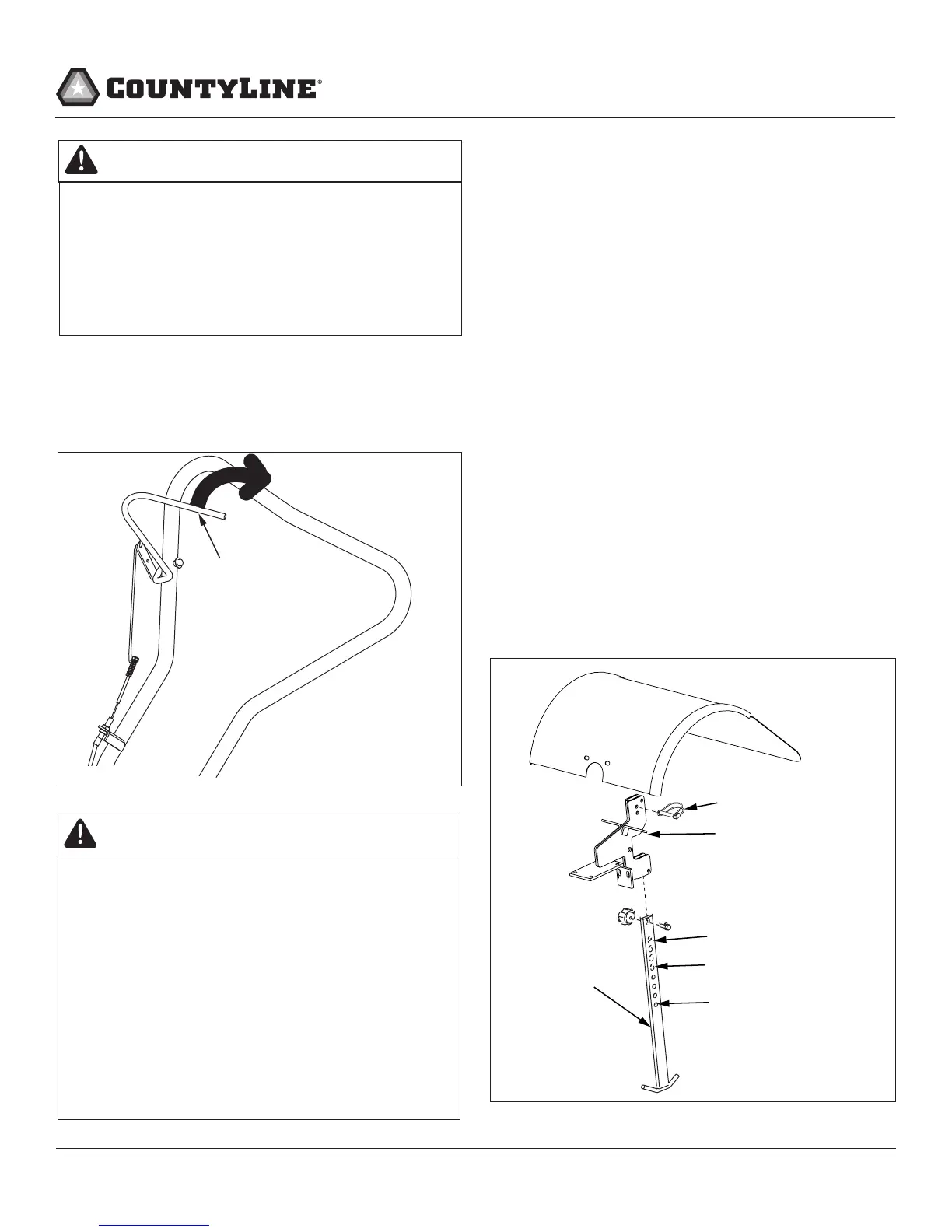 COUNTYLINE®