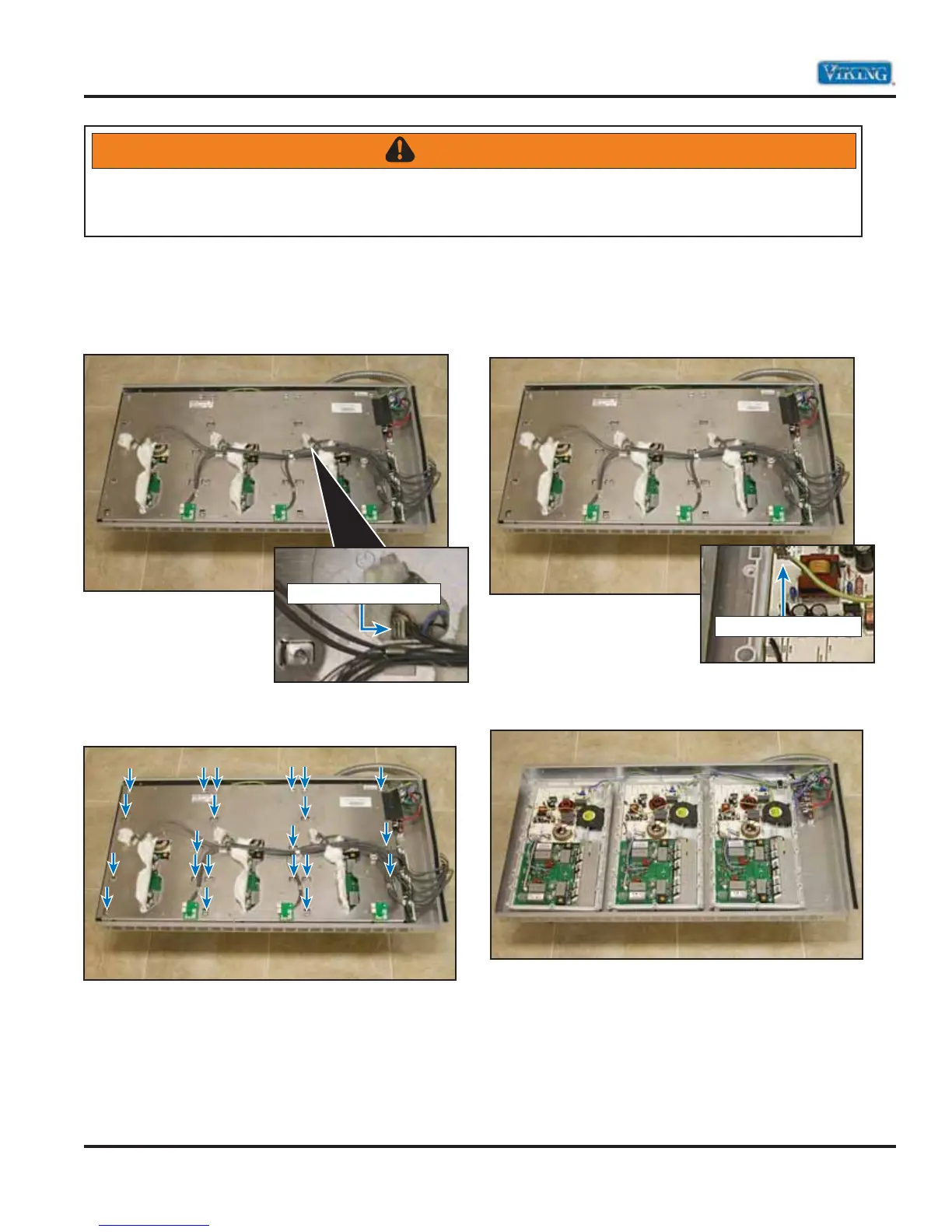 VIKING