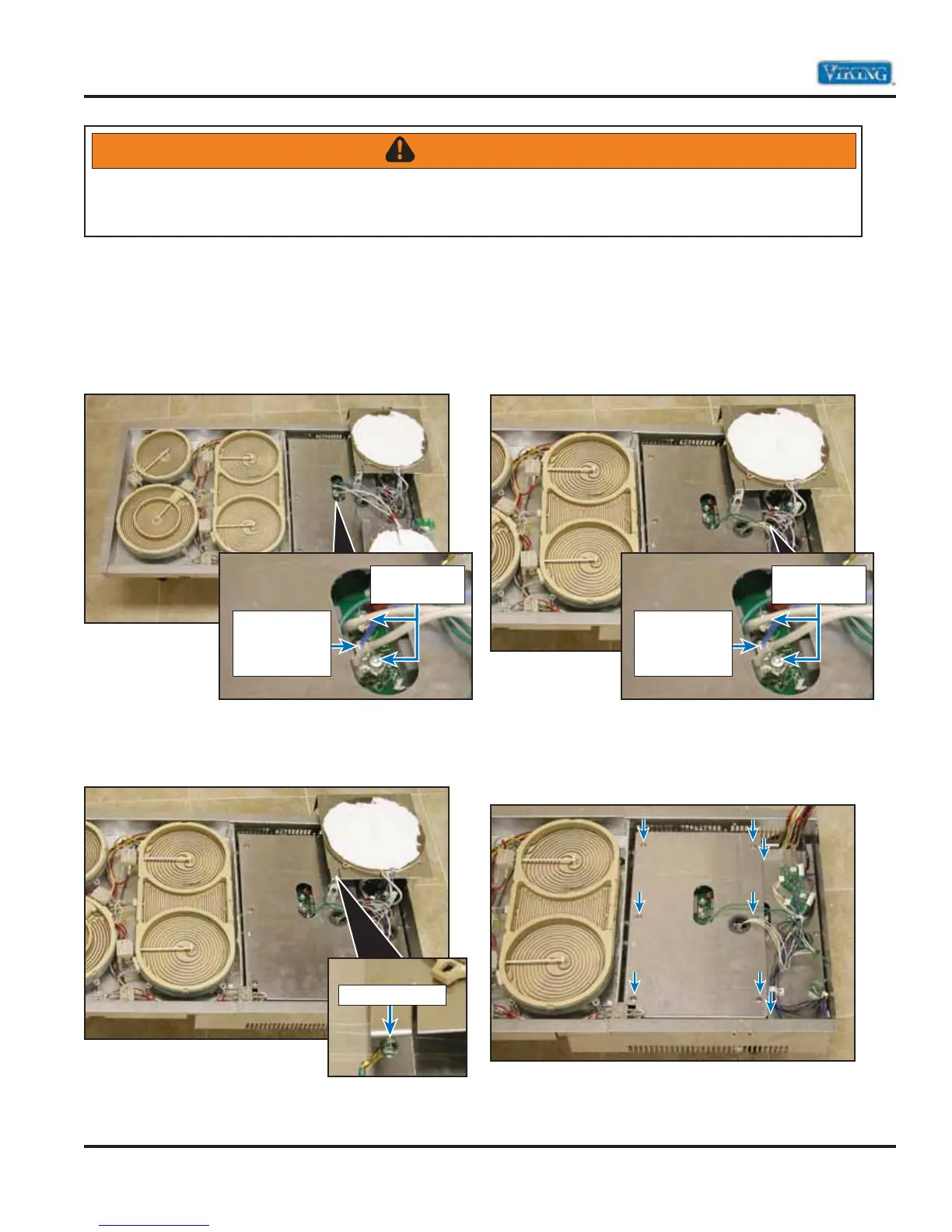 VIKING