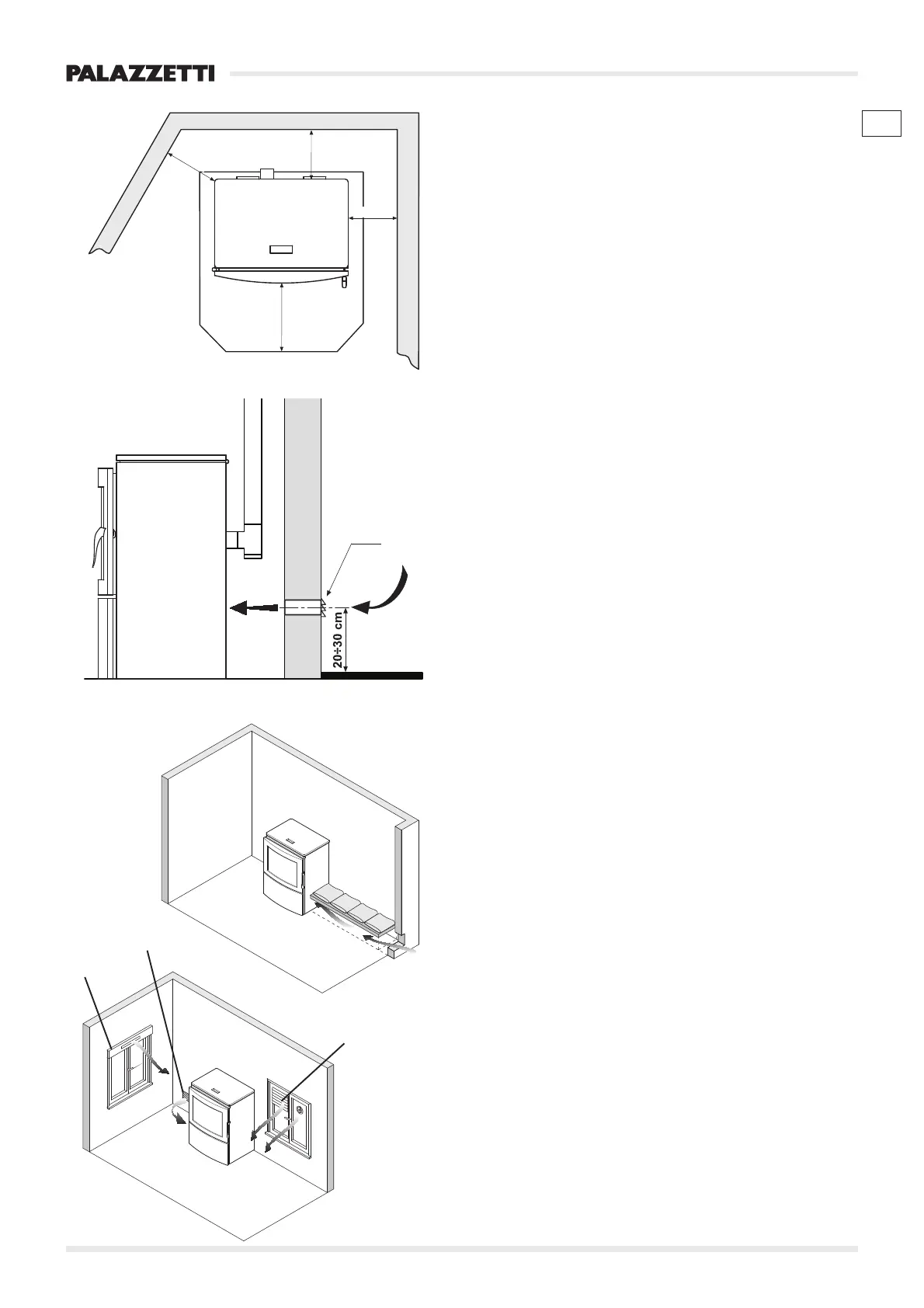 PALAZZETTI

20÷30 cm