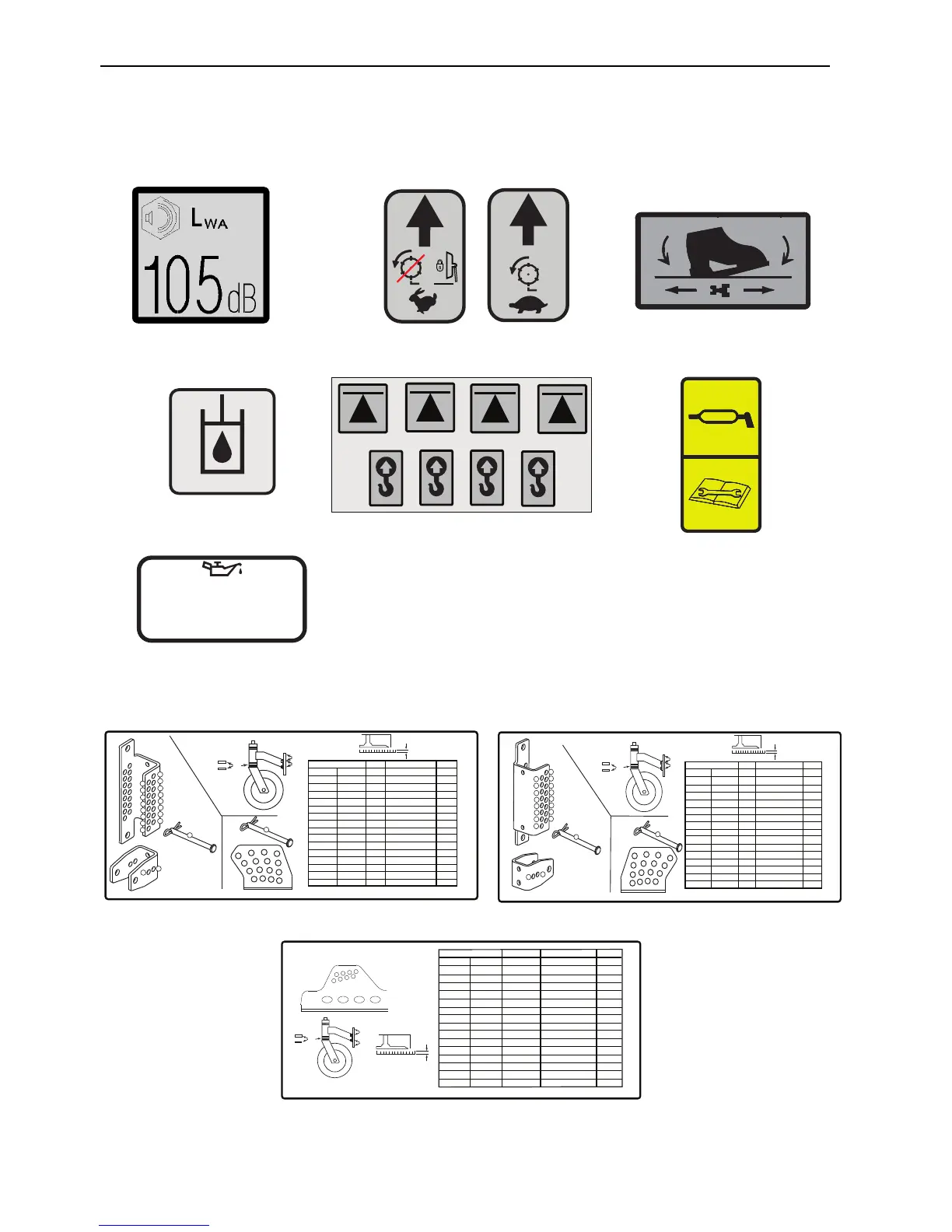 $L_{WA}$

105 dB