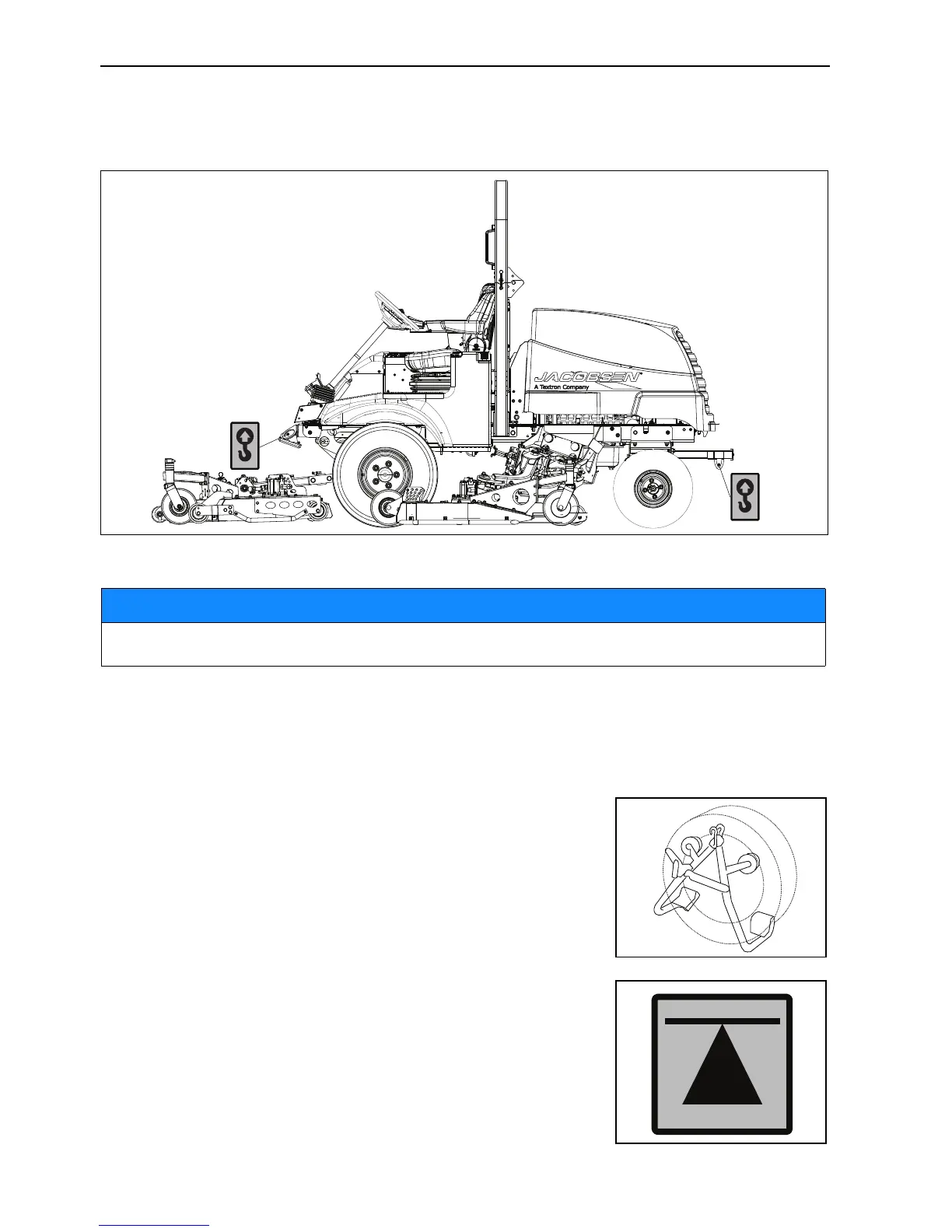 JACOBSEN
A Textron Company