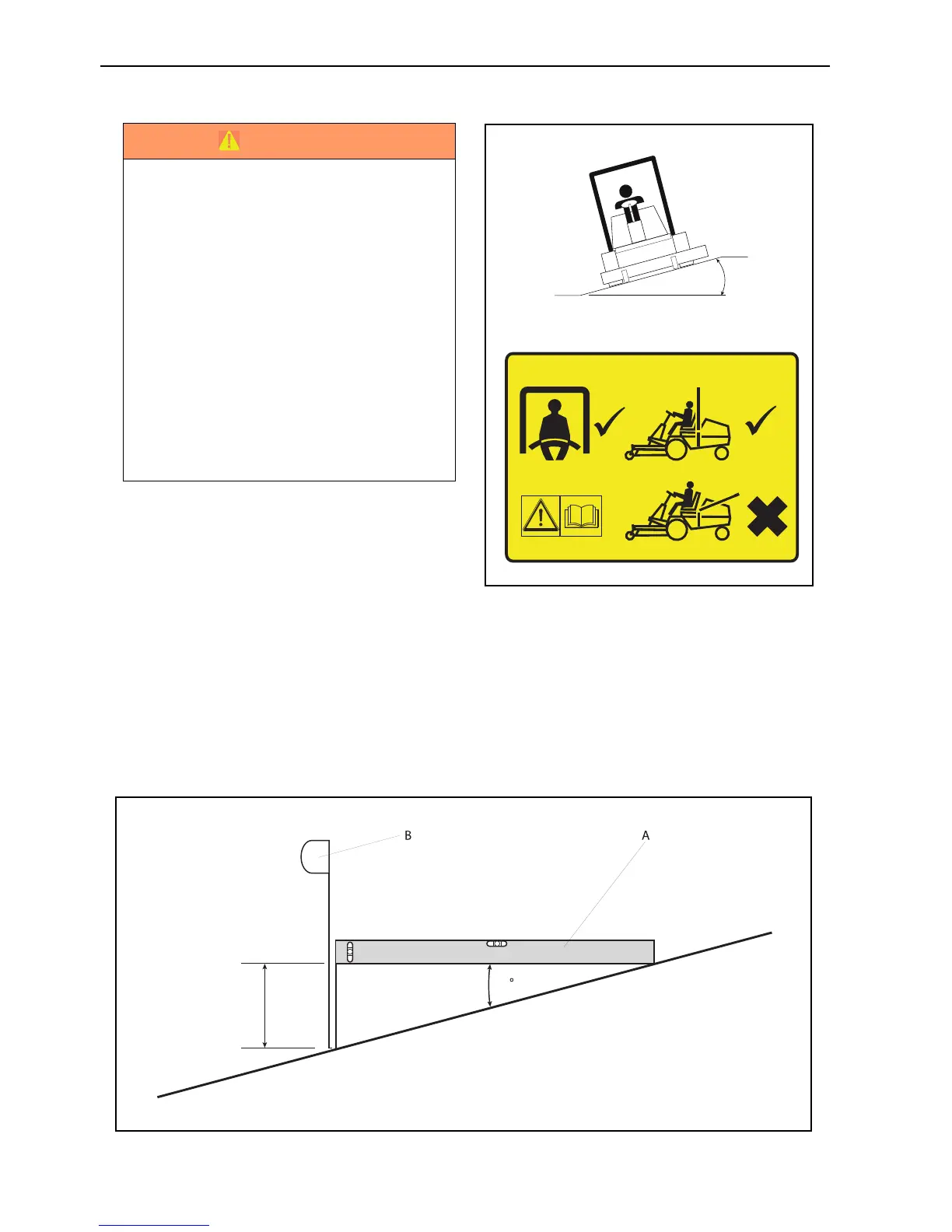 B

A

°