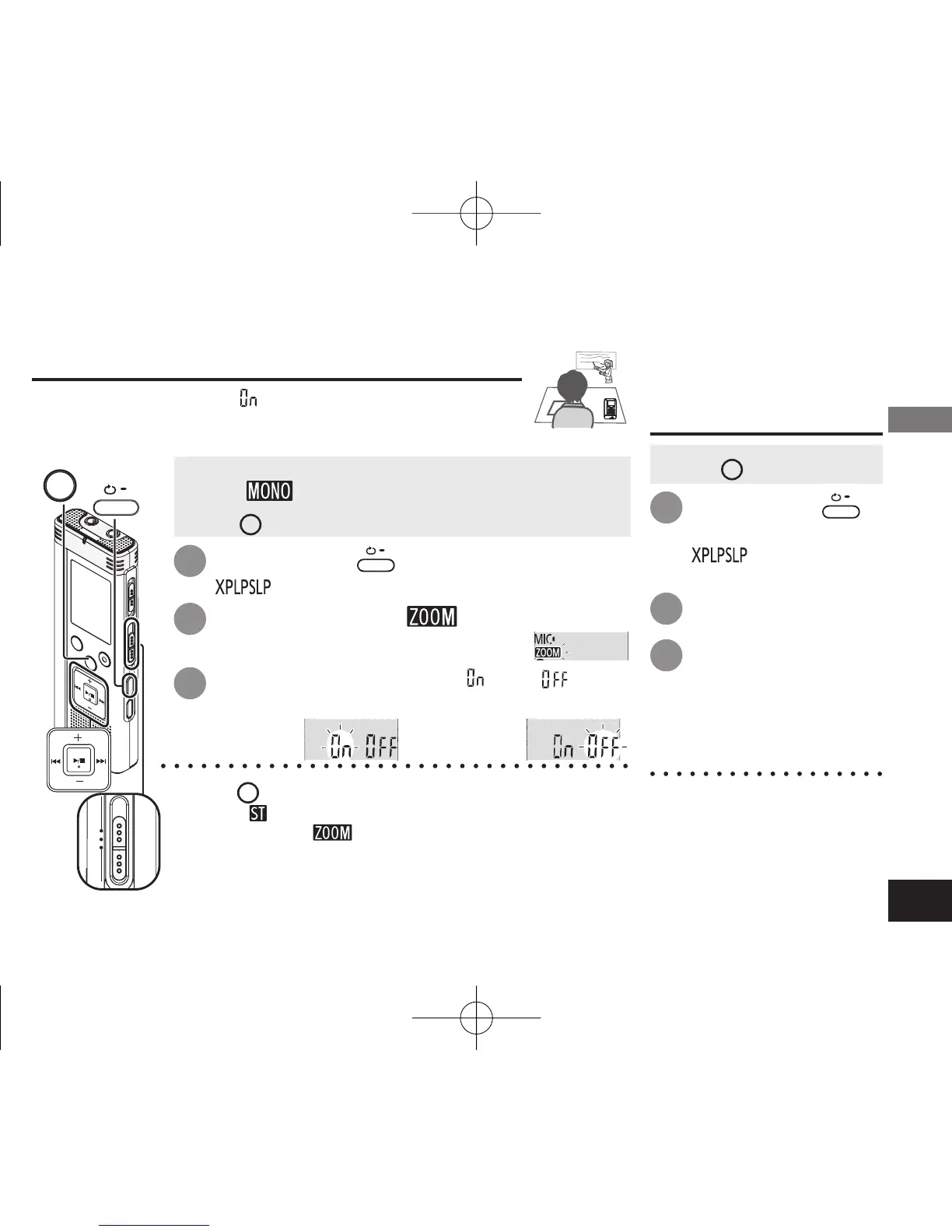 On

MONO

XPLPSLP

ZOOM

MIC
ZOOM

On OFF

On OFF

On OFF

ST

ZOOM

XPLPSLP