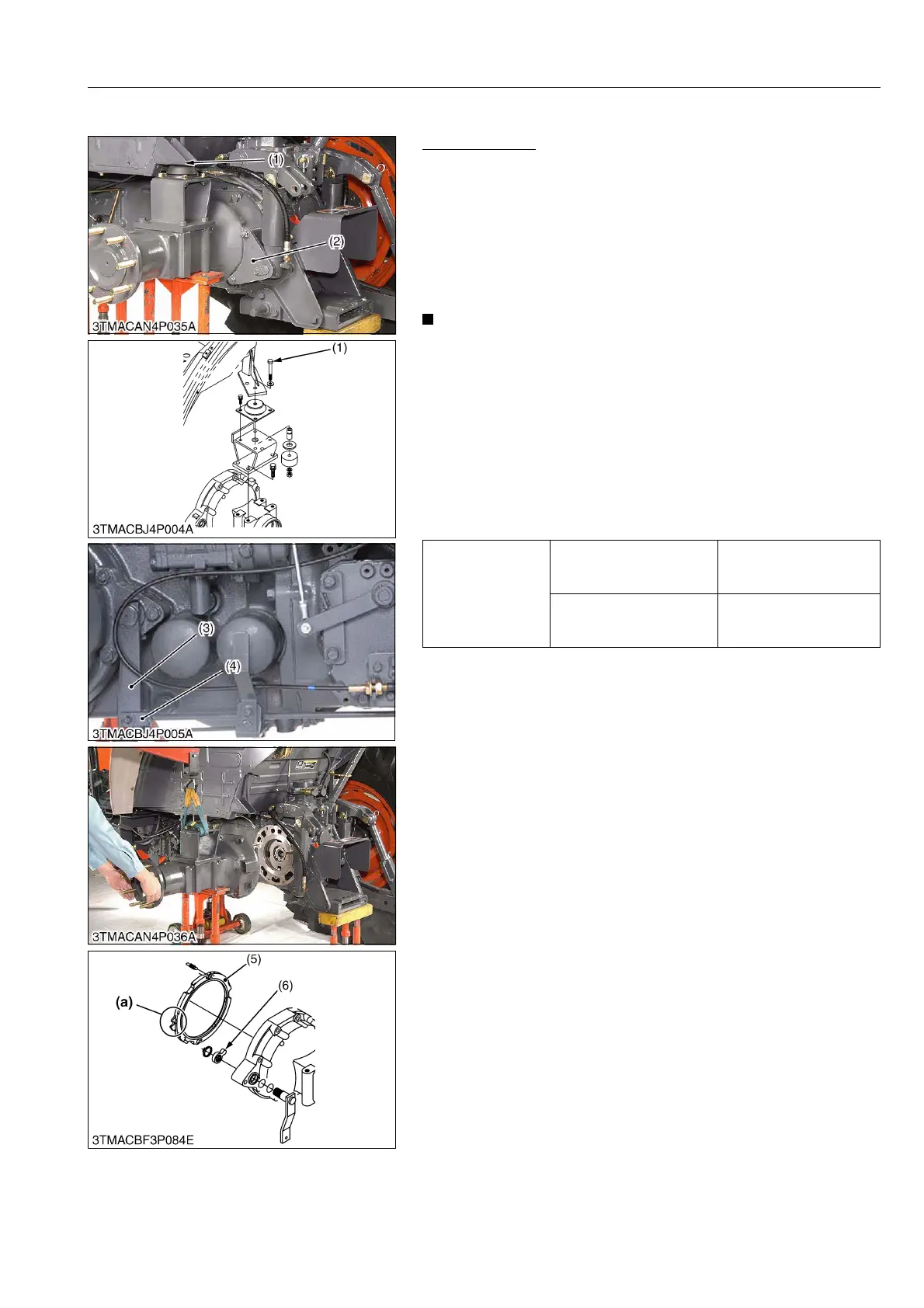 (1)

(2)

3TMACAN4P035A

(1)

3TMACBJ4P004A

(3)

(4)

3TMACBJ4P005A

3TMACAN4P036A

(5)

(6)

(a)

3TMACBF3P084E