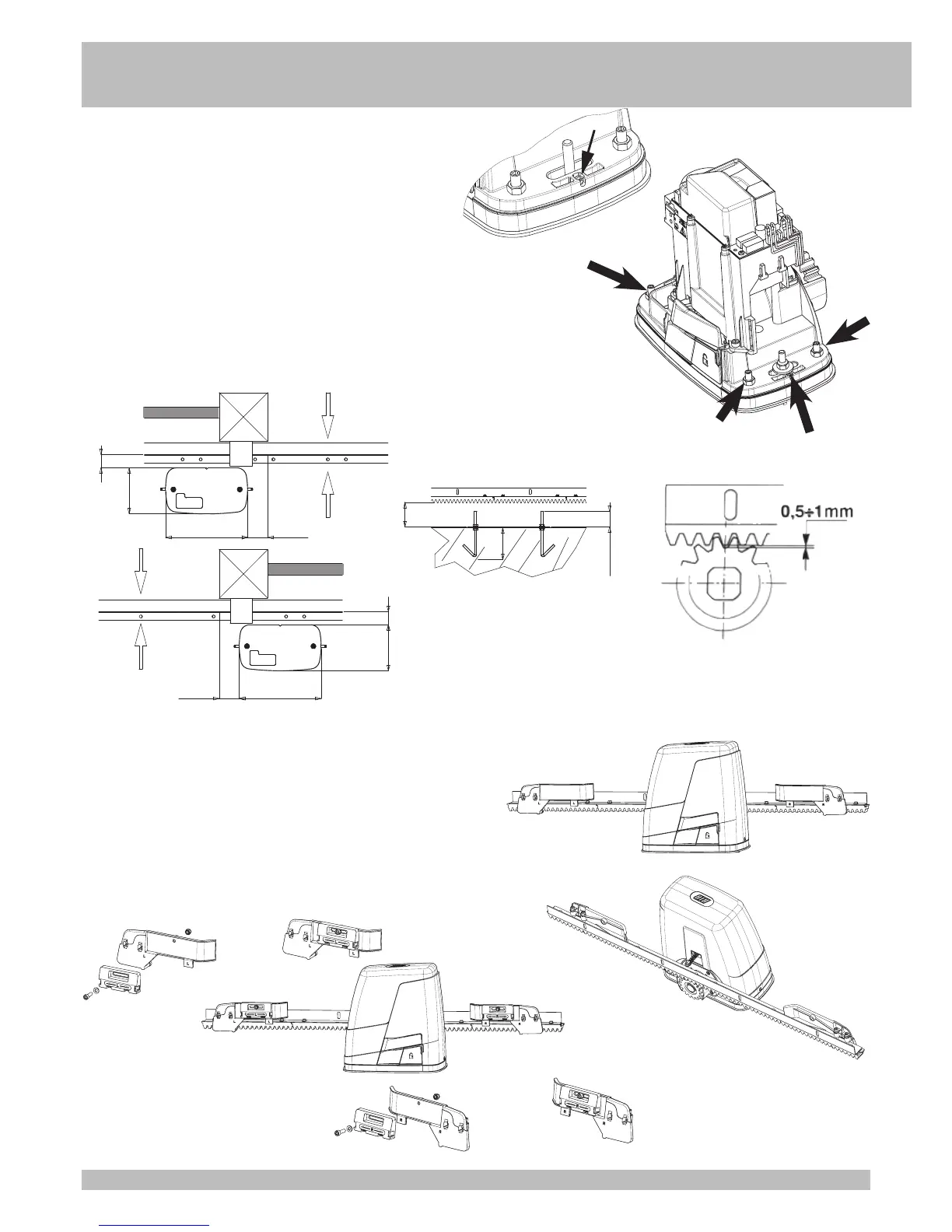 0,5÷1mm