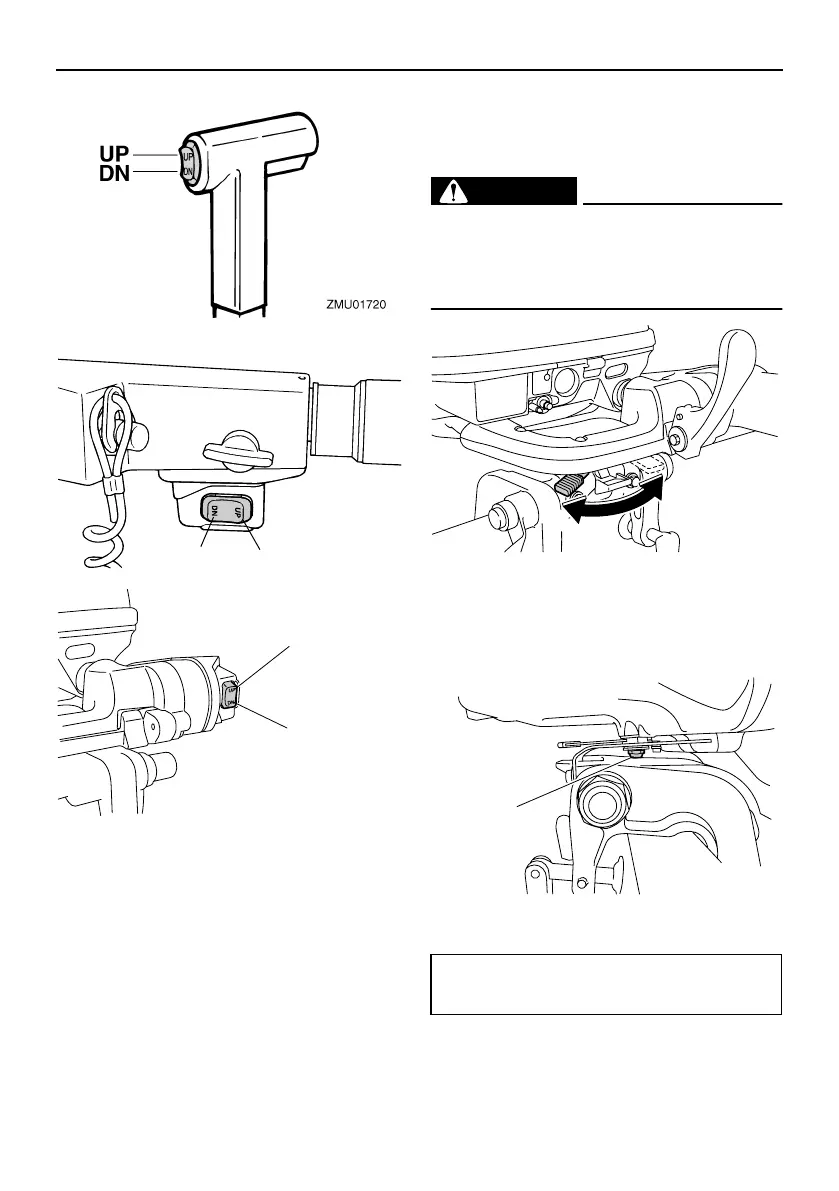 UP
DN
UP
DN
ZMU01720
DN
UP
UP
DN