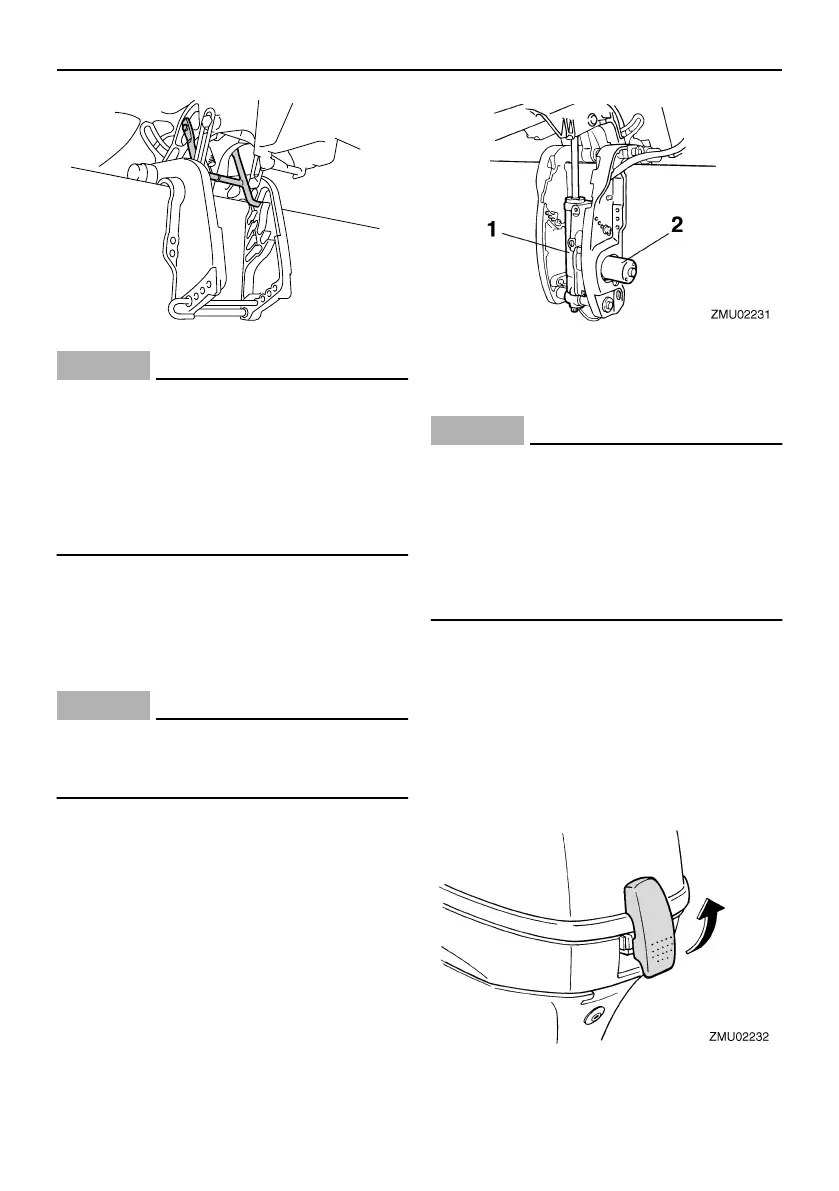 1

2

ZMU02231

ZMU02232