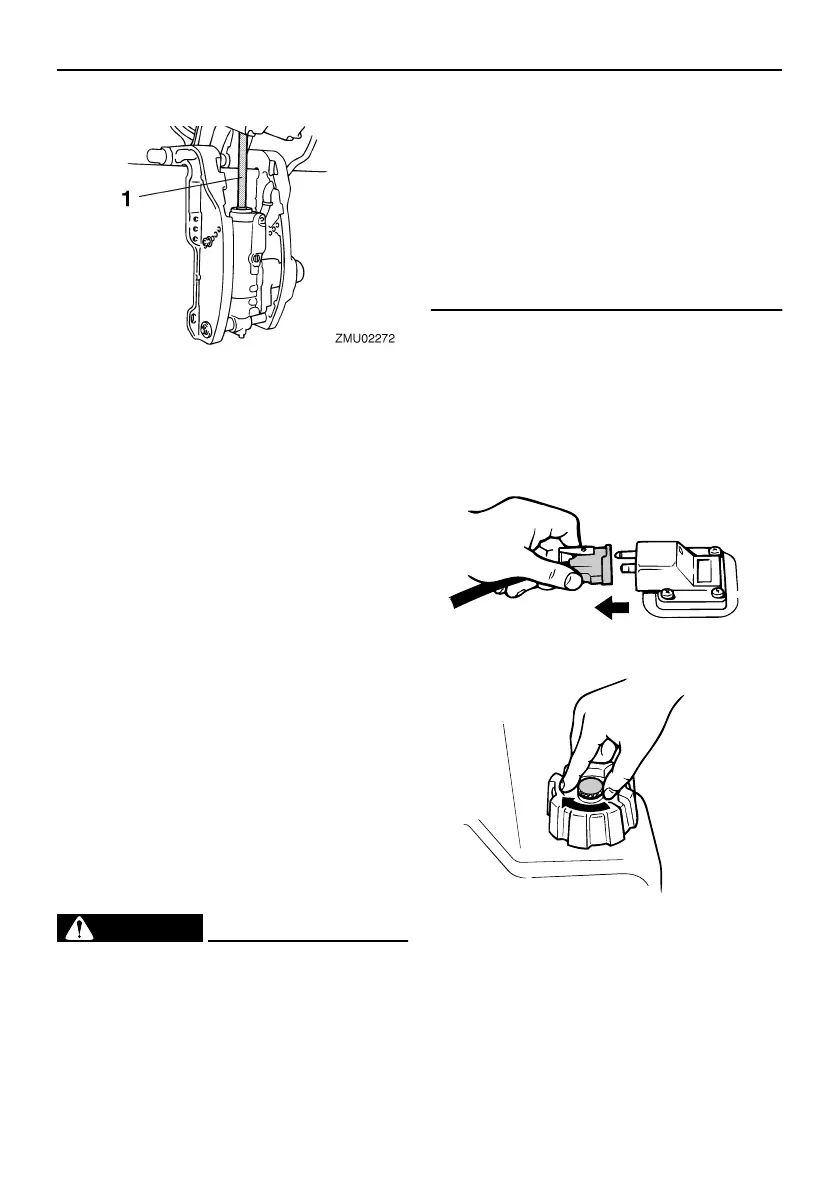 1

ZMU02272