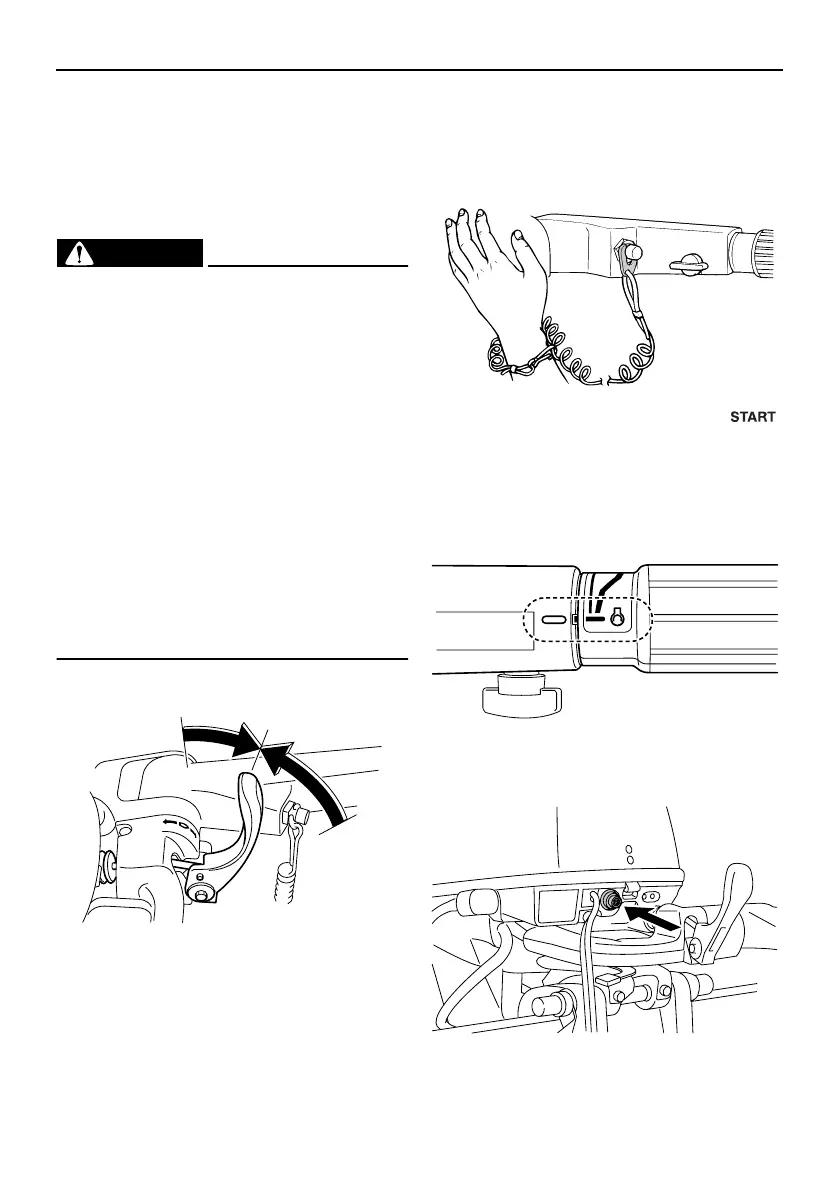 START