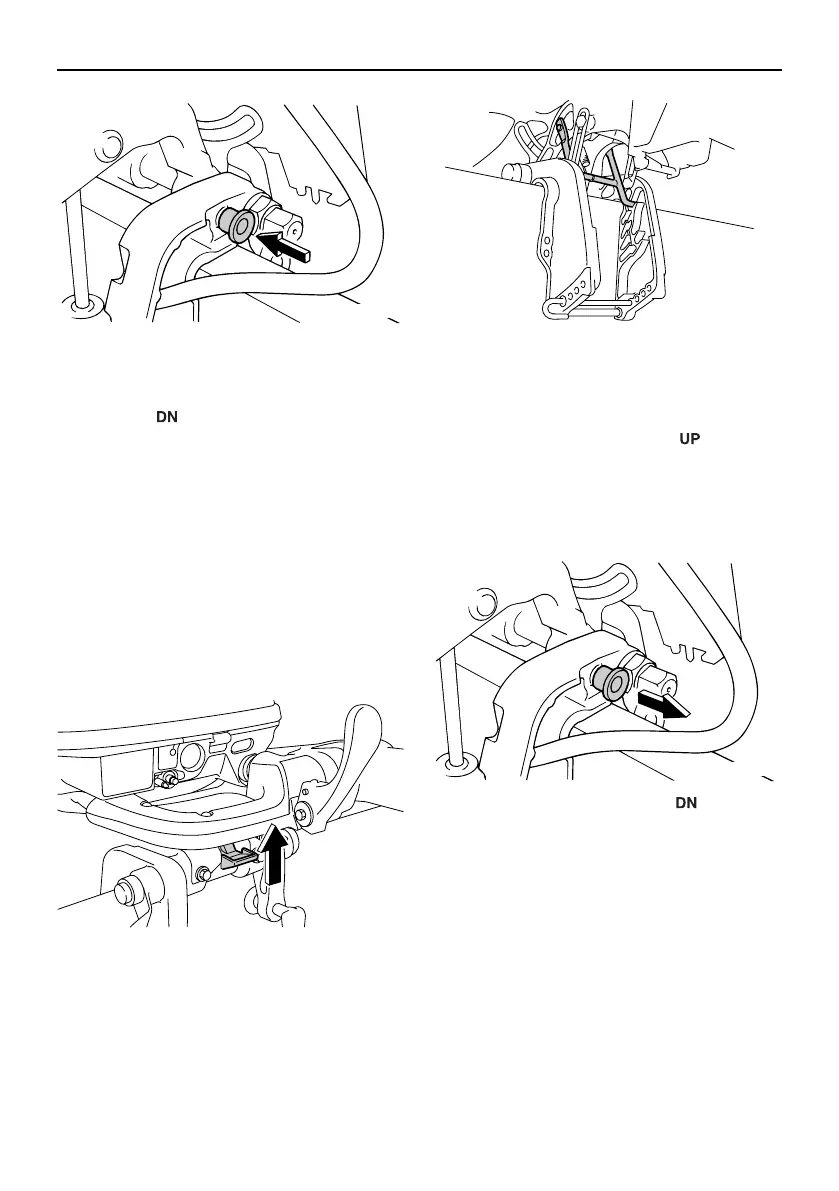 DN

UP

DN