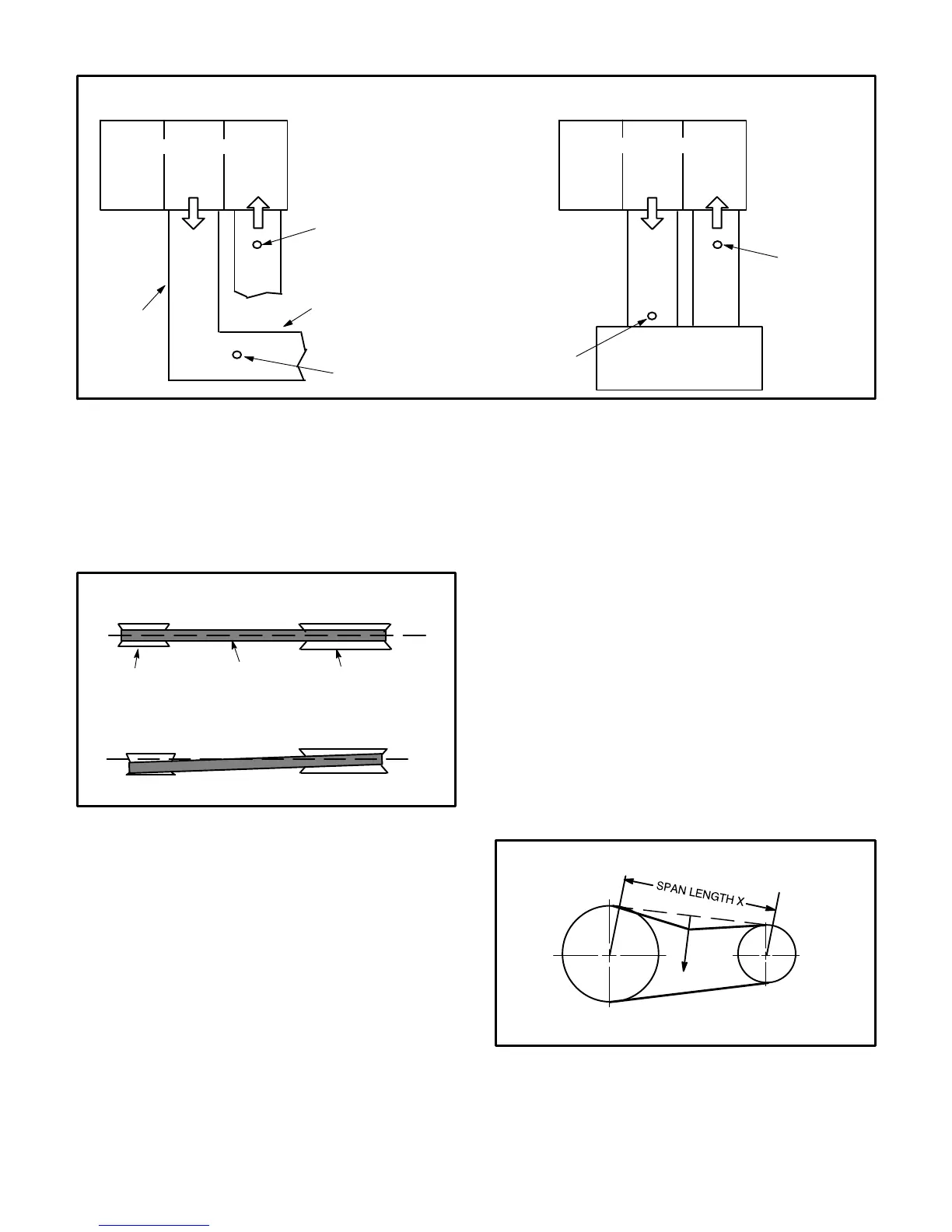 SPAN LENGTH X