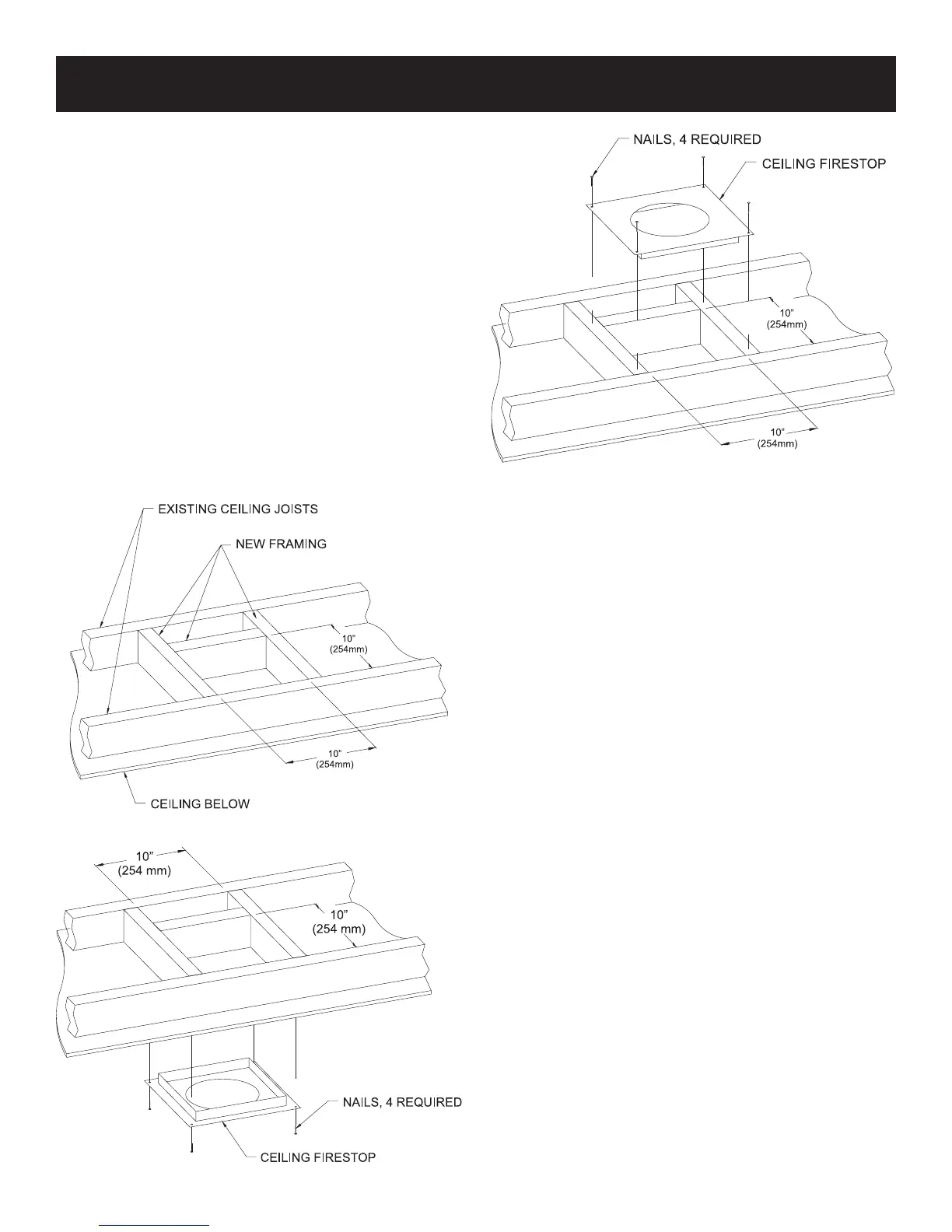 NAILS, 4 REQUIRED

CEILING FIRESTOP

10"
(254mm)

10"
(254mm)

EXISTING CEILING JOISTS

NEW FRAMING

10"
(254mm)

10"
(254mm)

CEILING BELOW

10"
(254 mm)

10"
(254 mm)

NAILS, 4 REQUIRED

CEILING FIRESTOP