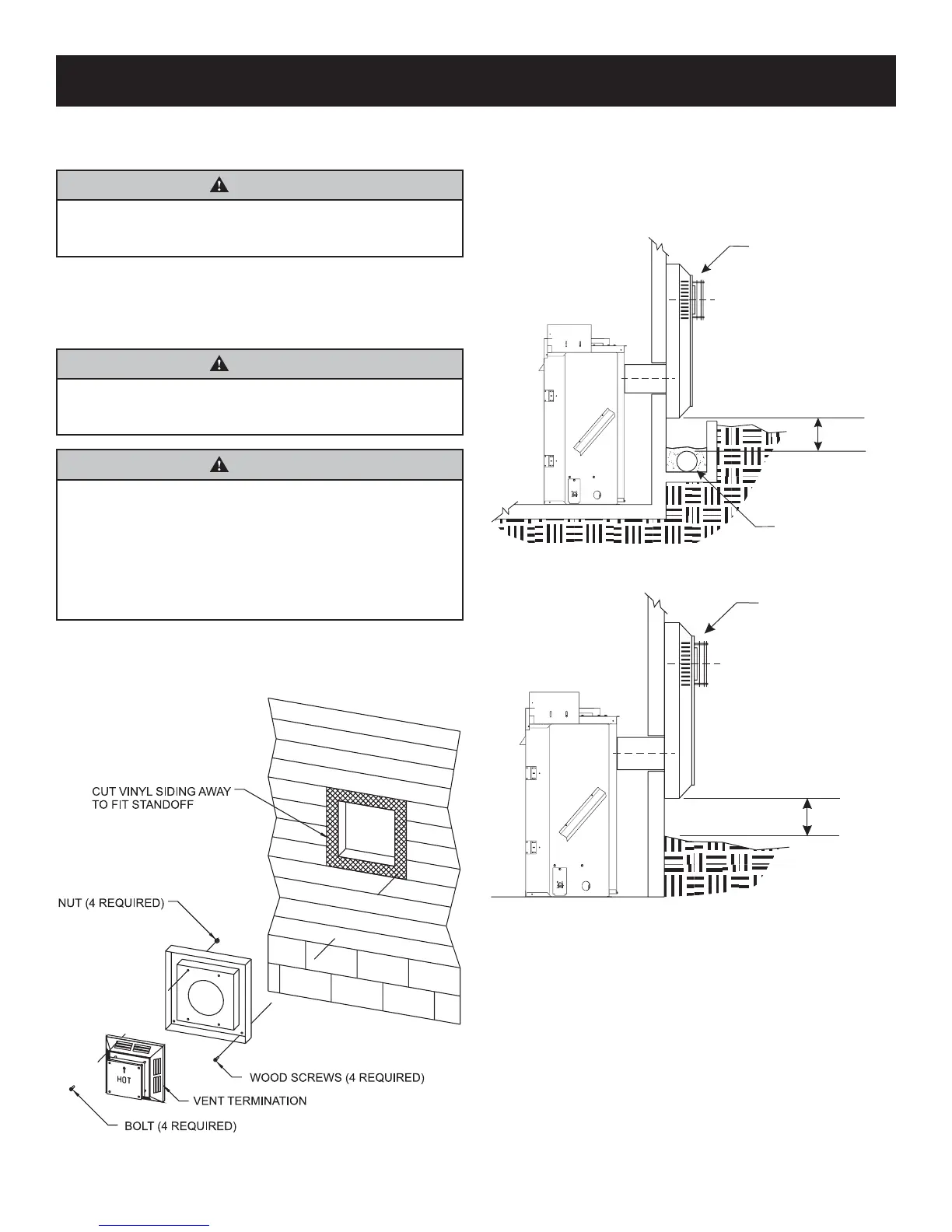 CUT VINYL SIDING AWAY TO FIT STANDOFF

NUT (4 REQUIRED)

HOT

WOOD SCREWS (4 REQUIRED)

VENT TERMINATION

BOLT (4 REQUIRED)