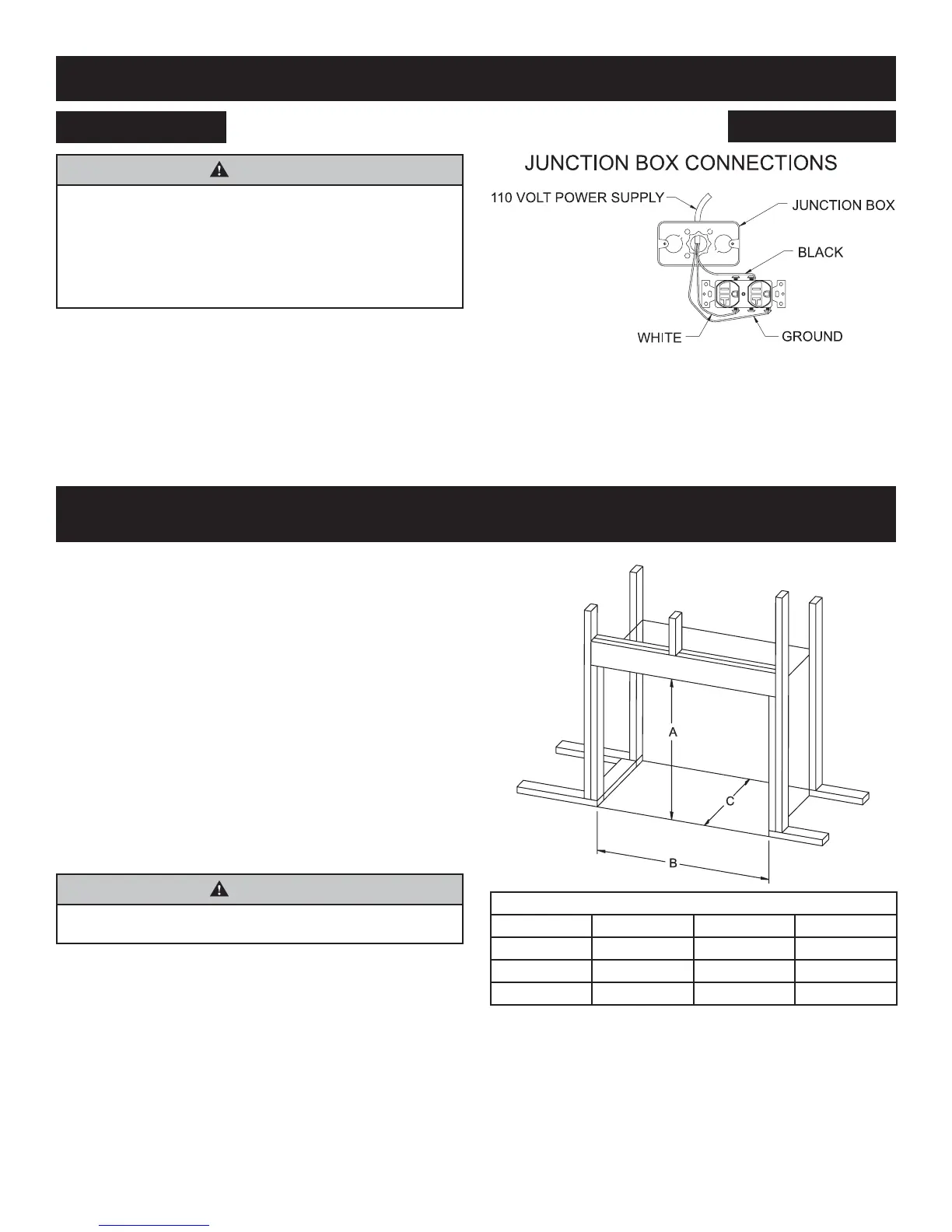 JUNCTION BOX CONNECTIONS

110 VOLT POWER SUPPLY

JUNCTION BOX

BLACK

WHITE

GROUND

A

C

B