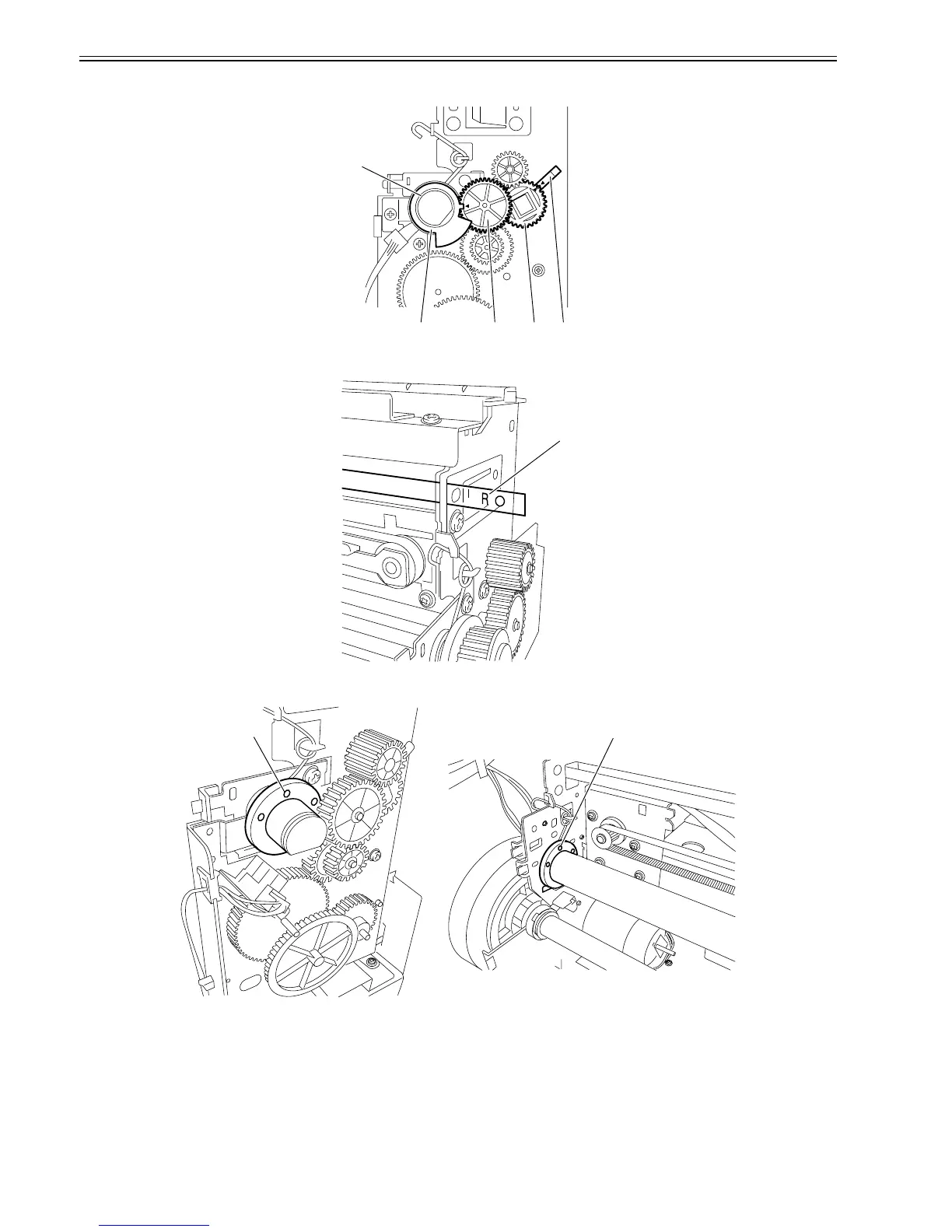 R